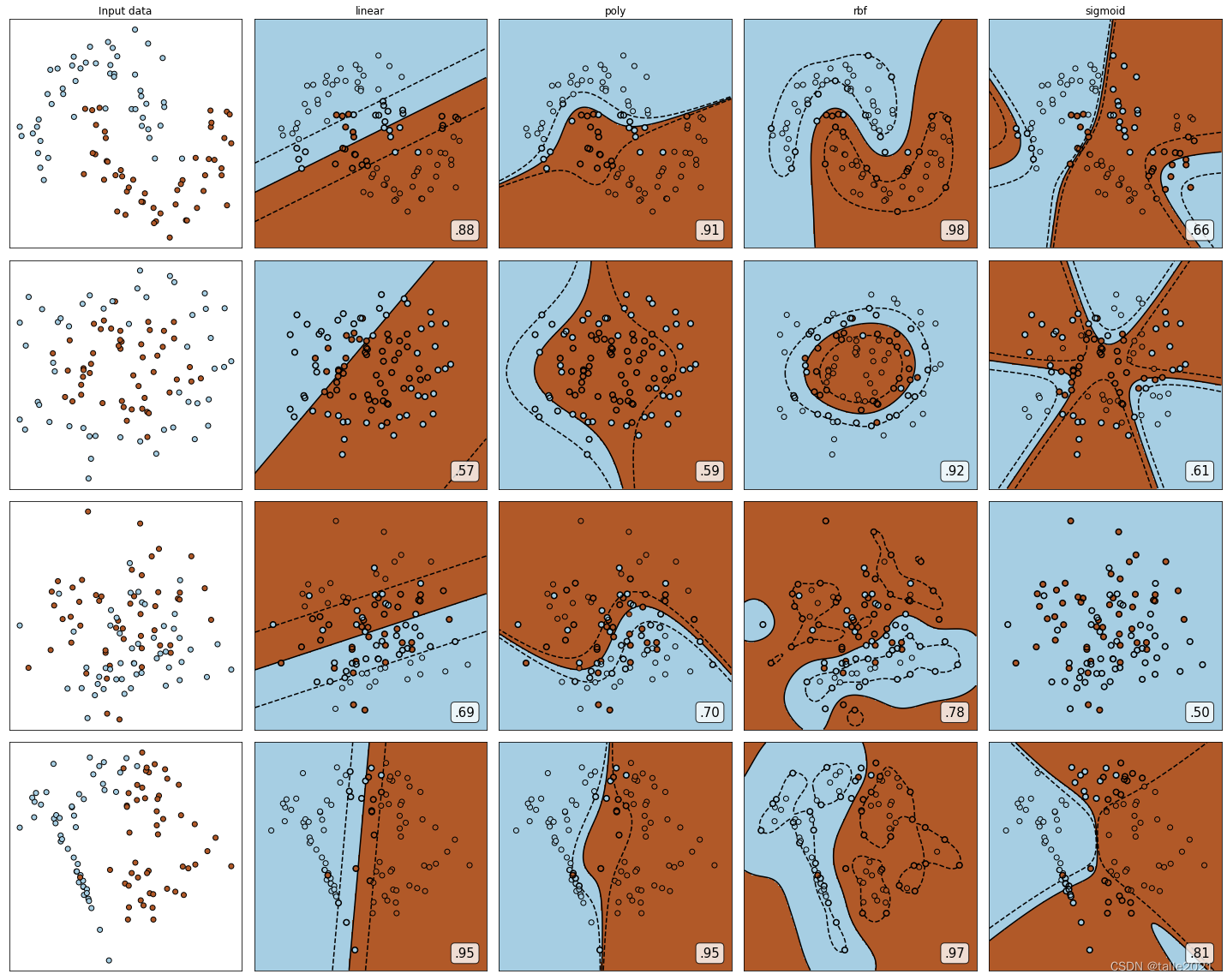 Input data
linear
poly
rbf
sigmoid

.88
.91
.98
.66

.57
.59
.92
.61

.69
.70
.78
.50

.95
.95
.97
.81

CSDN @talle2021