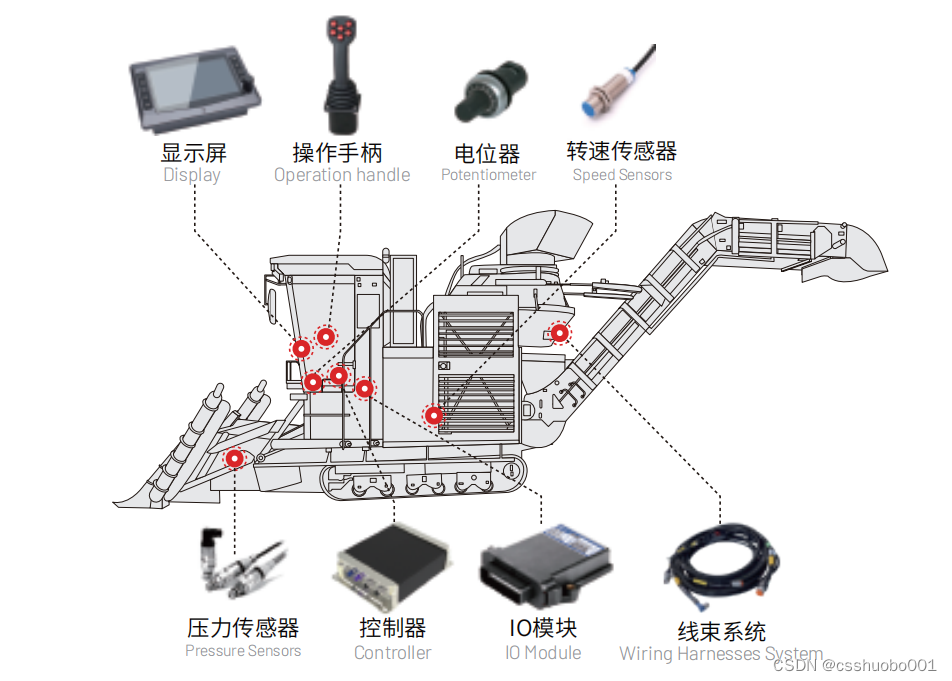 显示屏
Display

操作手柄
Operation handle

电位器
Potentiometer

转速传感器
Speed Sensors

压力传感器
Pressure Sensors

控制器
Controller

IO模块
IO Module

线束系统
Wiring Harnesses System

CSDN @csshuobo001