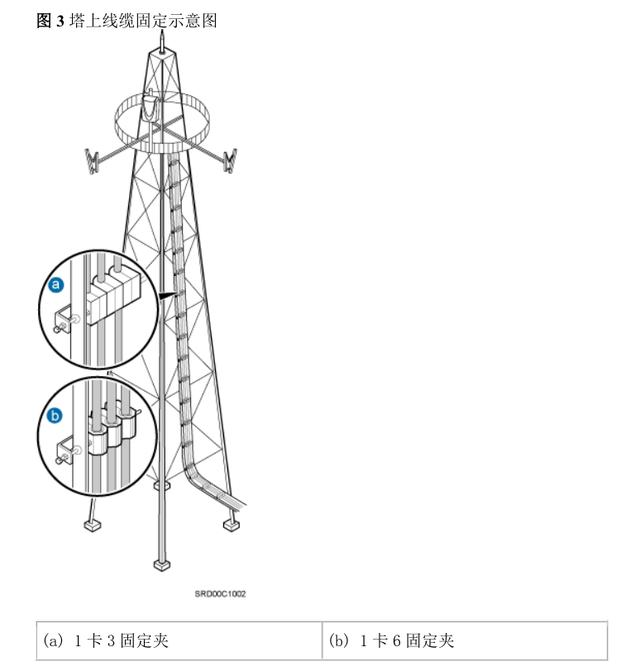 图 3 塔上线缆固定示意图

a

b

SRD00C1002

| (a) 1 卡 3 固定夹 | (b) 1 卡 6 固定夹 |
|---|---|