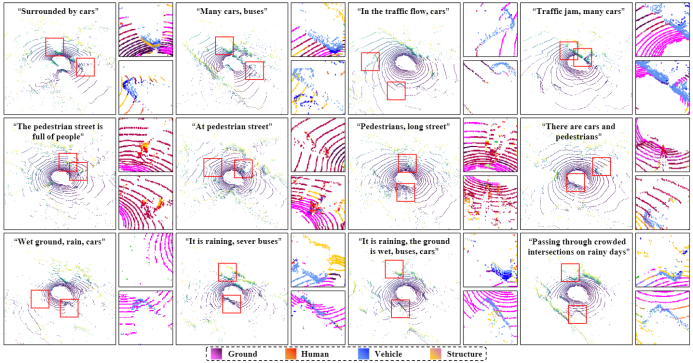 "Surrounded by cars"

"Many cars, buses"

"In the traffic flow, cars"

"Traffic jam, many cars"

"The pedestrian street is full of people"

"At pedestrian street"

"Pedestrians, long street"

"There are cars and pedestrians"

"Wet ground, rain, cars"

"It is raining, sever buses"

"It is raining, the ground is wet, buses, cars"

"Passing through crowded intersections on rainy days"

Ground Human Vehicle Structure