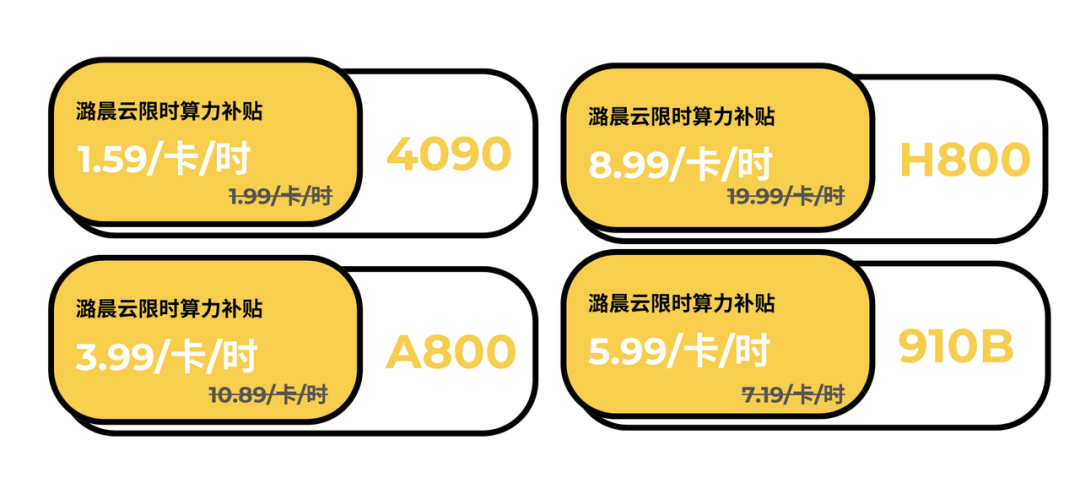 潞晨云限时算力补贴
1.59/卡/时
1.99/卡/时

4090

潞晨云限时算力补贴
8.99/卡/时
19.99/卡/时

H800

潞晨云限时算力补贴
3.99/卡/时
10.89/卡/时

A800

潞晨云限时算力补贴
5.99/卡/时
7.19/卡/时

910B