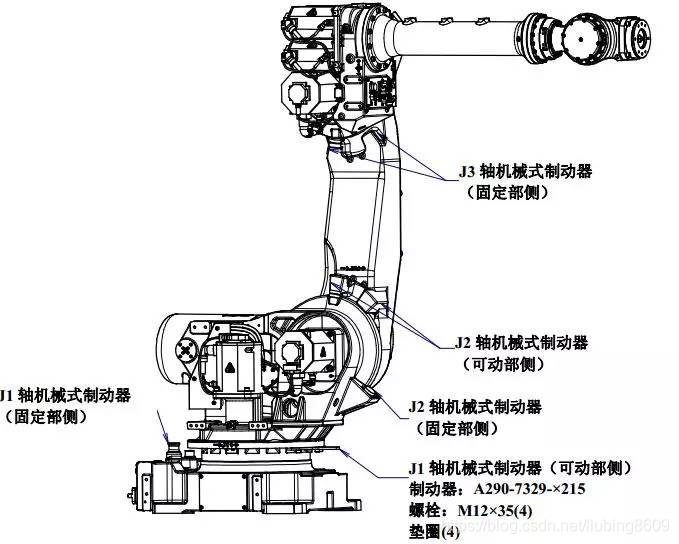 J3 轴机械式制动器
（固定部侧）

J2 轴机械式制动器
（可动部侧）

J1 轴机械式制动器
（固定部侧）

J2 轴机械式制动器
（固定部侧）

J1 轴机械式制动器（可动部侧）
制动器：A290-7329-×215
螺栓：M12×35(4)
垫圈(4)

https://blog.csdn.net/liubing8609