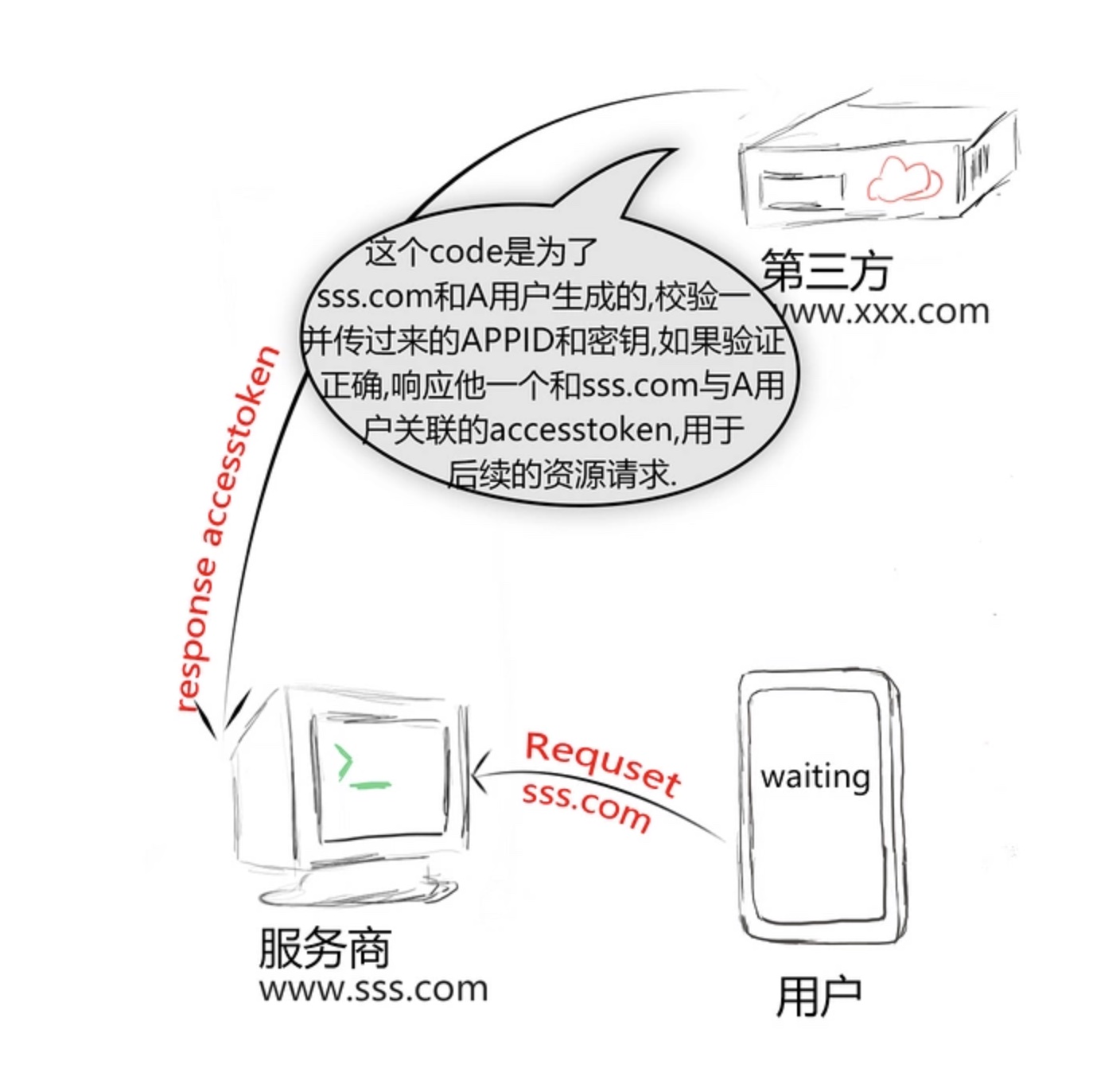 这个code是为了sss.com和A用户生成的,校验一并传过来的APPID和密钥,如果验证正确,响应他一个和sss.com与A用户关联的accesstoken,用于后续的资源请求.

第三方
www.xxx.com

response accesstoken

Requset
sss.com

waiting

服务商
www.sss.com

用户