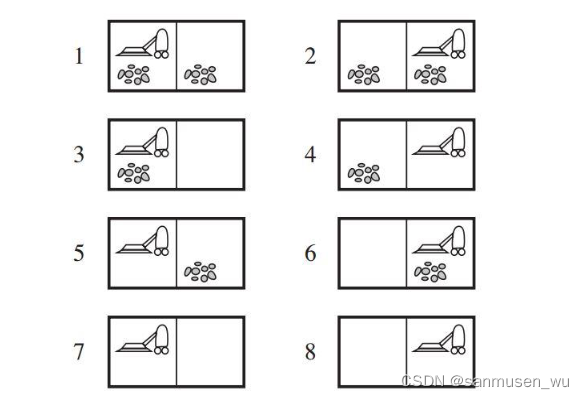 1

2

3

4

5

6

7

8

CSDN @sanmusen_wu