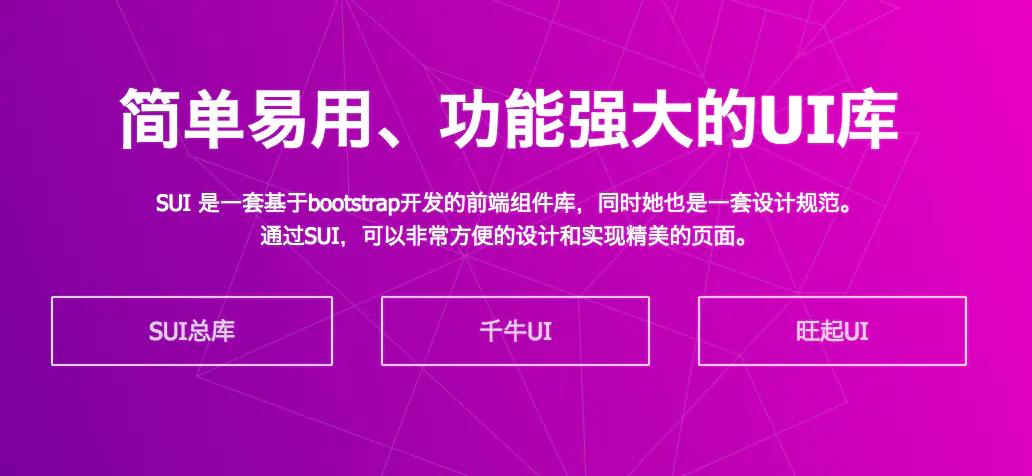 简单易用、功能强大的UI库

SUI 是一套基于bootstrap开发的前端组件库，同时她也是一套设计规范。
通过SUI，可以非常方便的设计和实现精美的页面。

SUI总库

千牛UI

旺起UI