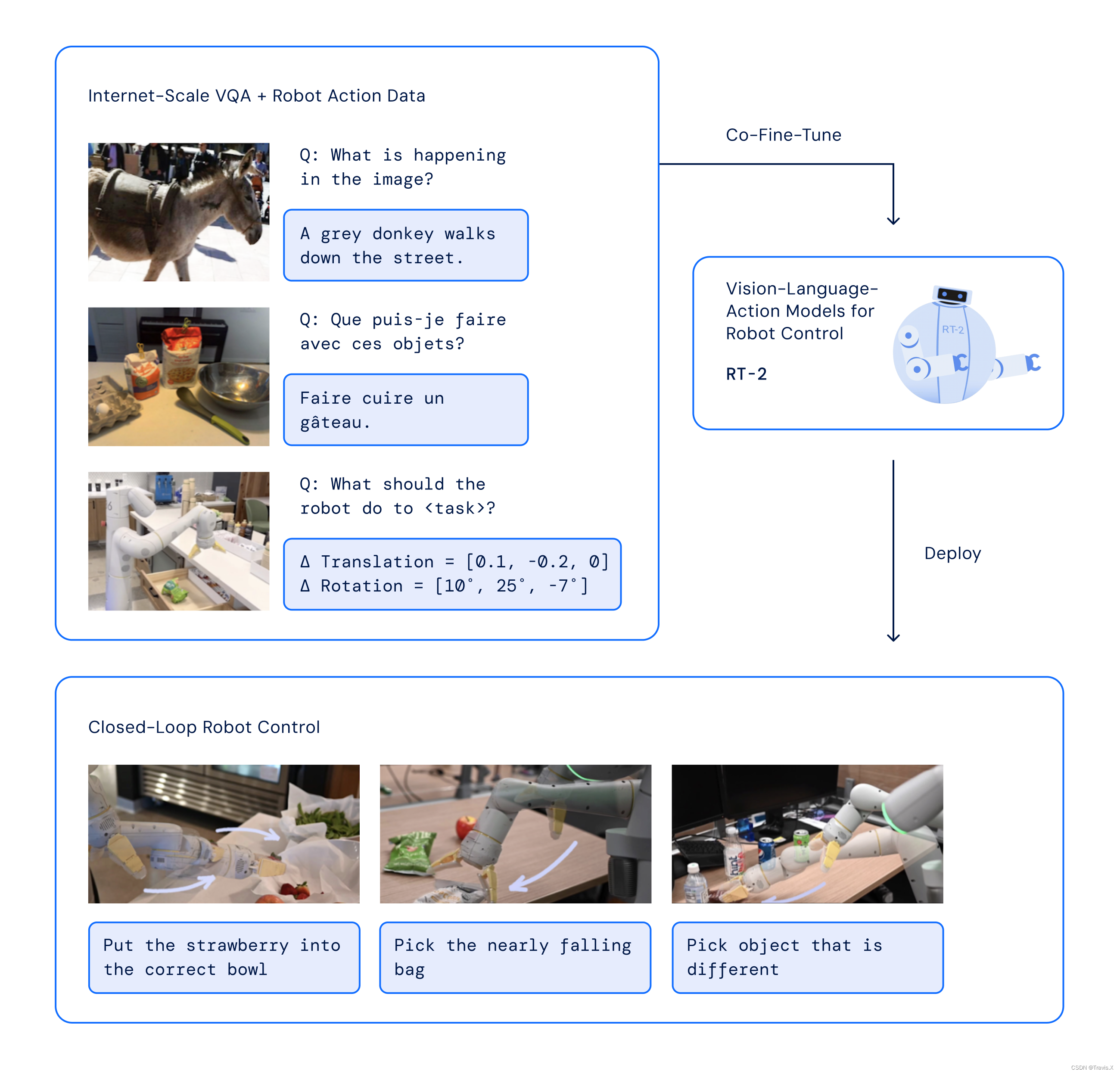 Internet-Scale VQA + Robot Action Data

Q: What is happening in the image?

A grey donkey walks down the street.

Q: Que puis-je faire avec ces objets?

Faire cuire un gâteau.

Q: What should the robot do to <task>?

Δ Translation = [0.1, -0.2, 0]
Δ Rotation = [10°, 25°, -7°]

Co-Fine-Tune

Vision-Language-Action Models for Robot Control

RT-2

RT-2

Deploy

Closed-Loop Robot Control

Put the strawberry into the correct bowl

Pick the nearly falling bag

Pick object that is different

CSDN @Travis.X