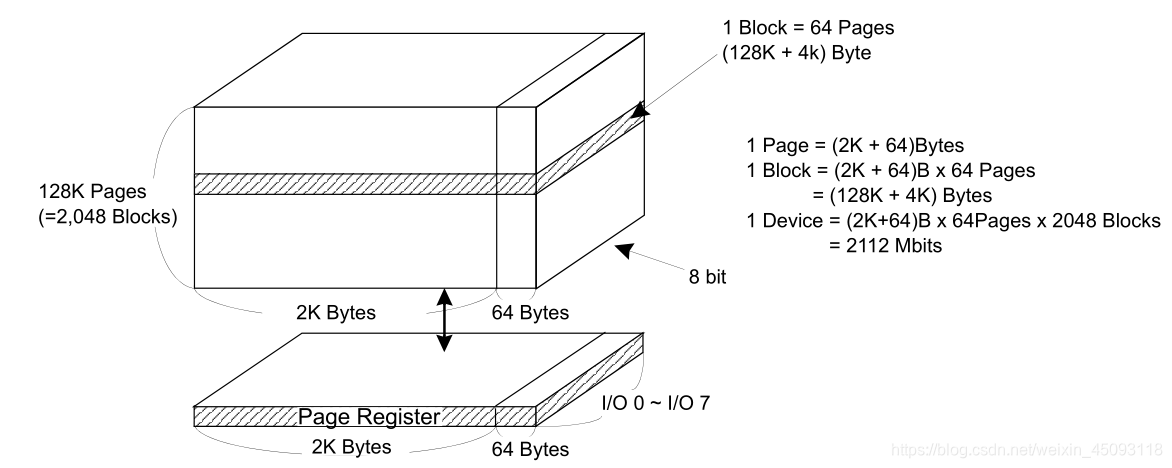 1 Block = 64 Pages
(128K + 4k) Byte

1 Page = (2K + 64)Bytes
1 Block = (2K + 64)B x 64 Pages
= (128K + 4K) Bytes
1 Device = (2K+64)B x 64Pages x 2048 Blocks
= 2112 Mbits

128K Pages
(=2,048 Blocks)

8 bit

2K Bytes
64 Bytes

Page Register
I/O 0 ~ I/O 7
2K Bytes
64 Bytes

https://blog.csdn.net/weixin_45093118