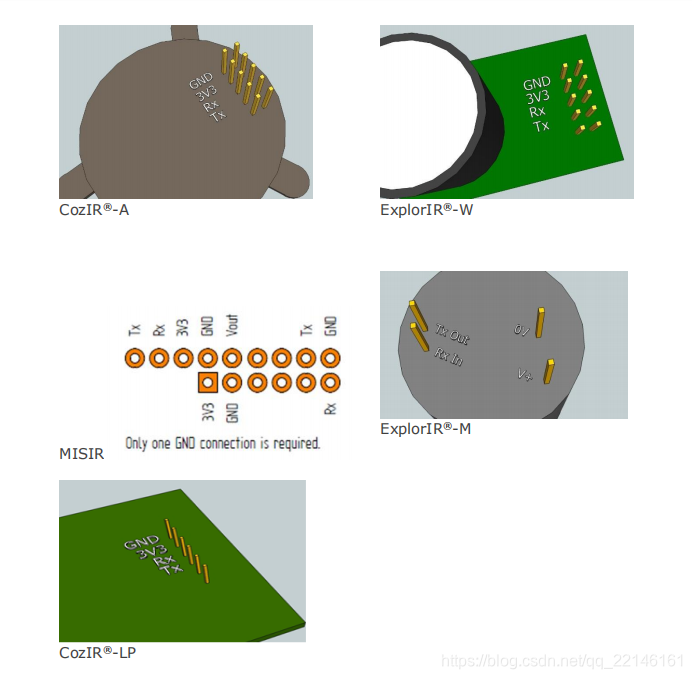 GND
3V3
Rx
Tx

CozIR®-A

GND
3V3
Rx
Tx

ExplorIR®-W

Tx Rx 3V3 GND Vout Tx GND

3V3 GND Rx

Only one GND connection is required.

MISIR

Tx Out
Rx In
0V
V+

ExplorIR®-M

GND
3V3
Rx
Tx

CozIR®-LP

https://blog.csdn.net/qq_22146161