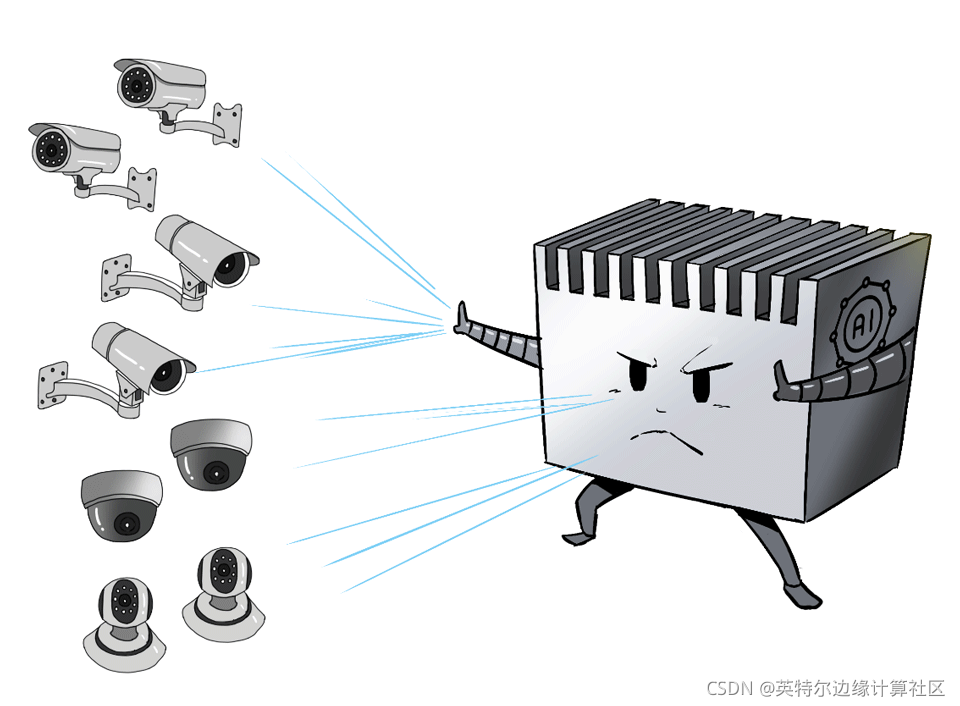 AI

CSDN @英特尔边缘计算社区