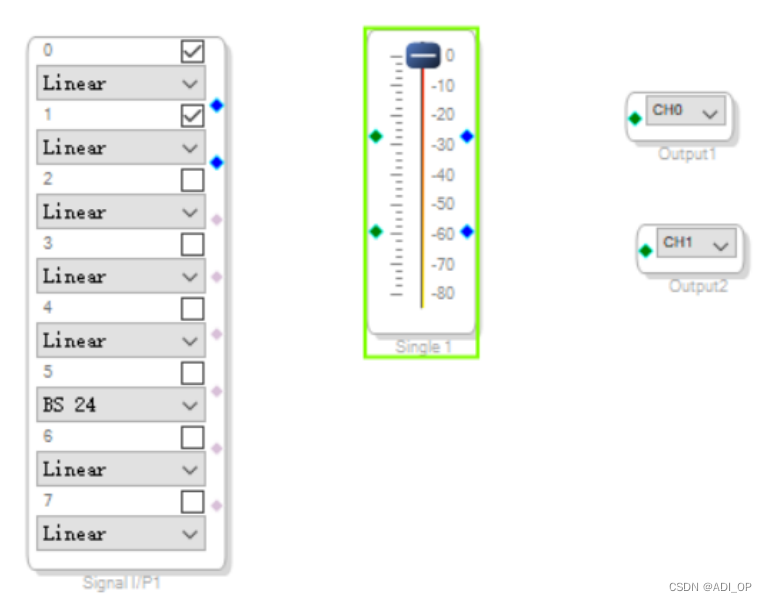 0
Linear
1
Linear
2
Linear
3
Linear
4
Linear
5
BS 24
6
Linear
7
Linear
Signal I/P1

0
-10
-20
-30
-40
-50
-60
-70
-80
Single 1

CH0
Output1

CH1
Output2

CSDN @ADI_OP