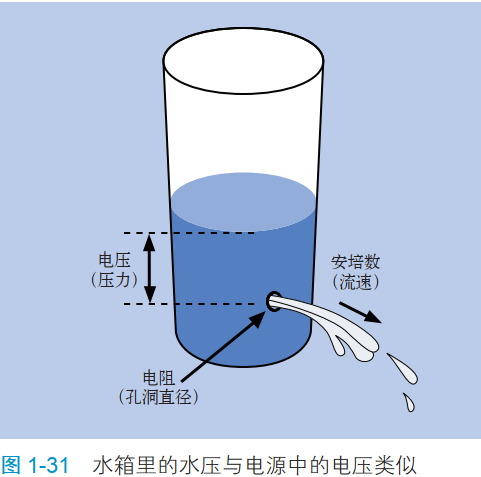 电压
（压力）

安培数
（流速）

电阻
（孔洞直径）

图 1-31　水箱里的水压与电源中的电压类似