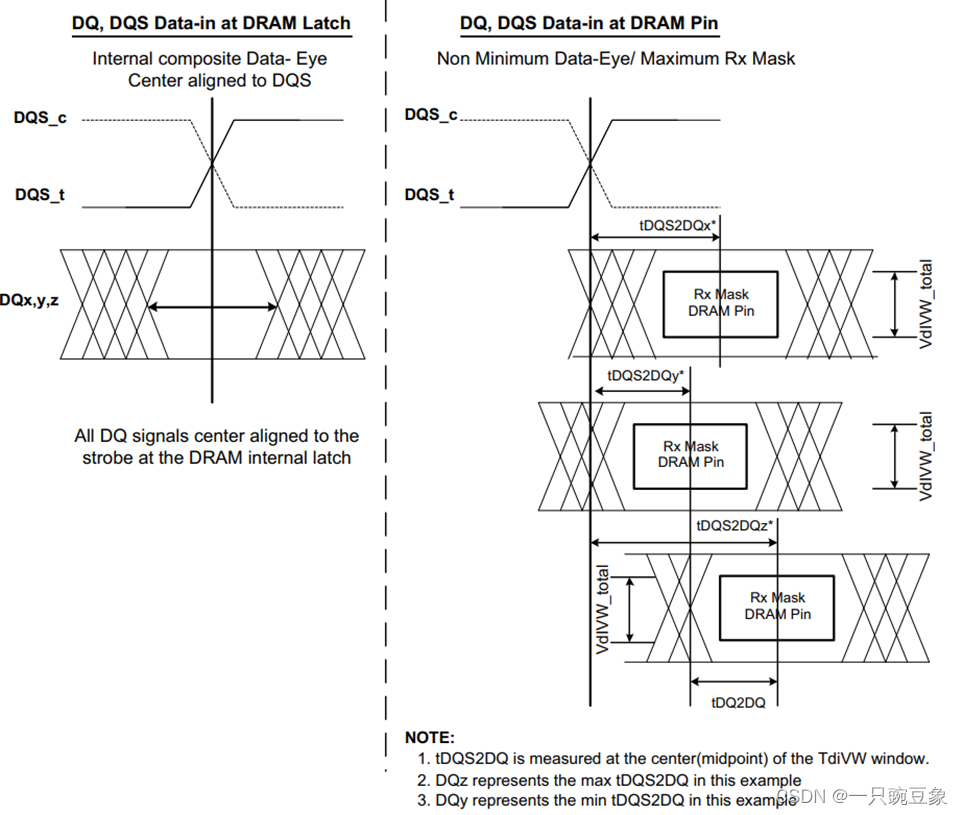 DQ, DQS Data-in at DRAM Latch

Internal composite Data- Eye Center aligned to DQS

DQS_c

DQS_t

DQx,y,z

All DQ signals center aligned to the strobe at the DRAM internal latch

DQ, DQS Data-in at DRAM Pin

Non Minimum Data-Eye/ Maximum Rx Mask

DQS_c

DQS_t

tDQS2DQx*

Rx Mask DRAM Pin

VdIVW_total

tDQS2DQy*

Rx Mask DRAM Pin

VdIVW_total

tDQS2DQz*

VdIVW_total

Rx Mask DRAM Pin

tDQ2DQ

NOTE:
1. tDQS2DQ is measured at the center(midpoint) of the TdiVW window.
2. DQz represents the max tDQS2DQ in this example
3. DQy represents the min tDQS2DQ in this example

CSDN @一只豌豆象