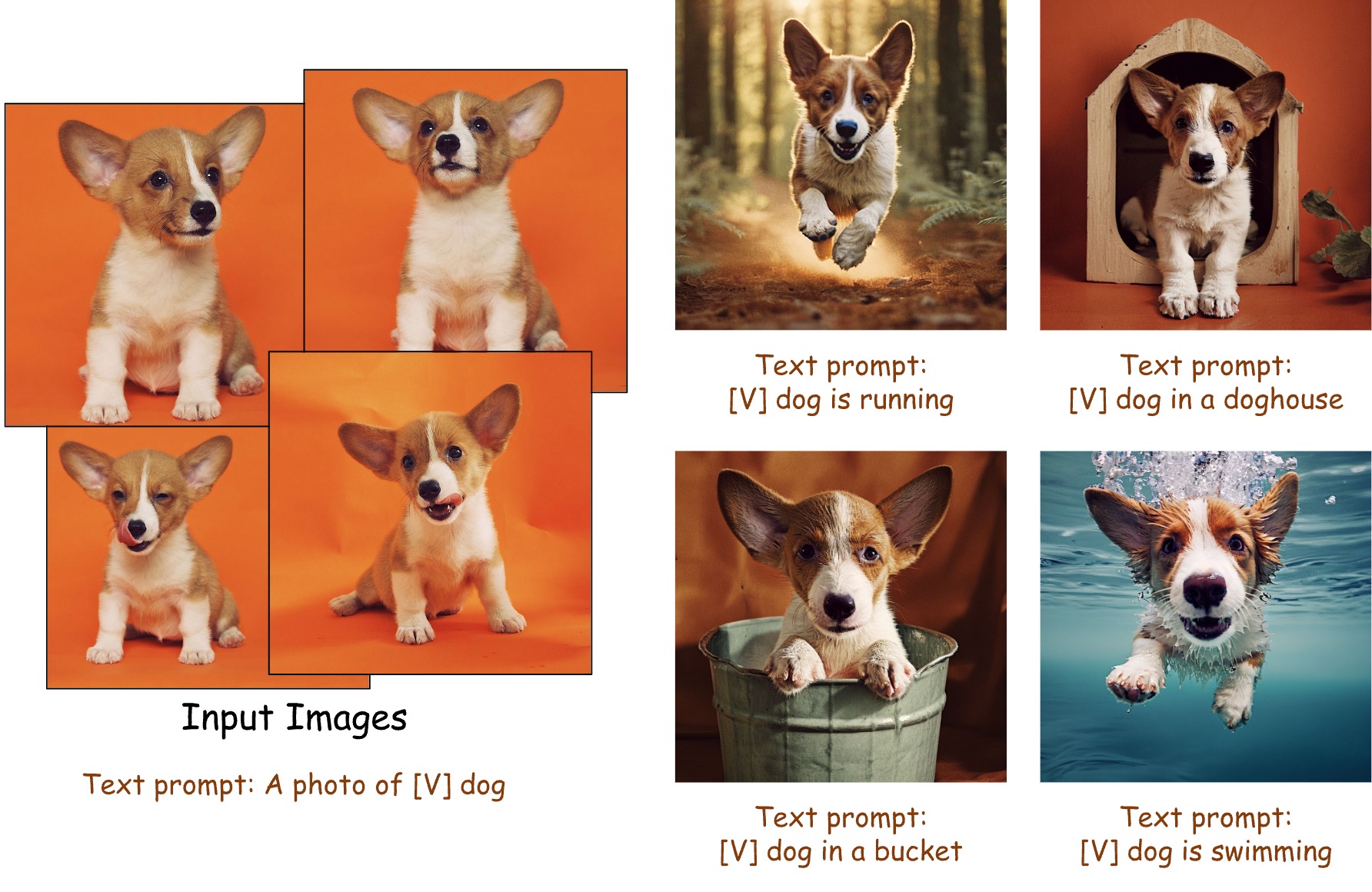 Input Images

Text prompt: A photo of [V] dog

Text prompt:
[V] dog is running

Text prompt:
[V] dog in a doghouse

Text prompt:
[V] dog in a bucket

Text prompt:
[V] dog is swimming