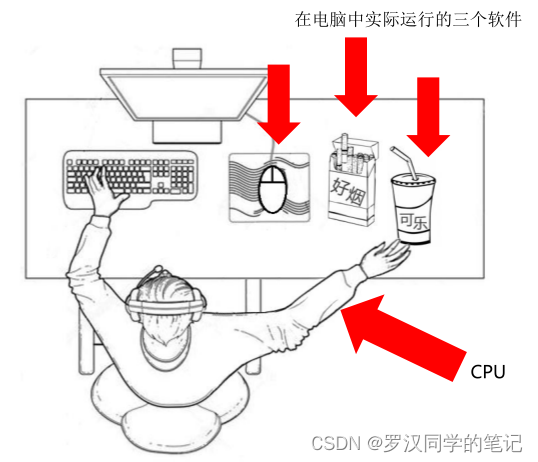 在电脑中实际运行的三个软件

好烟

可乐

CPU

CSDN @罗汉同学的笔记