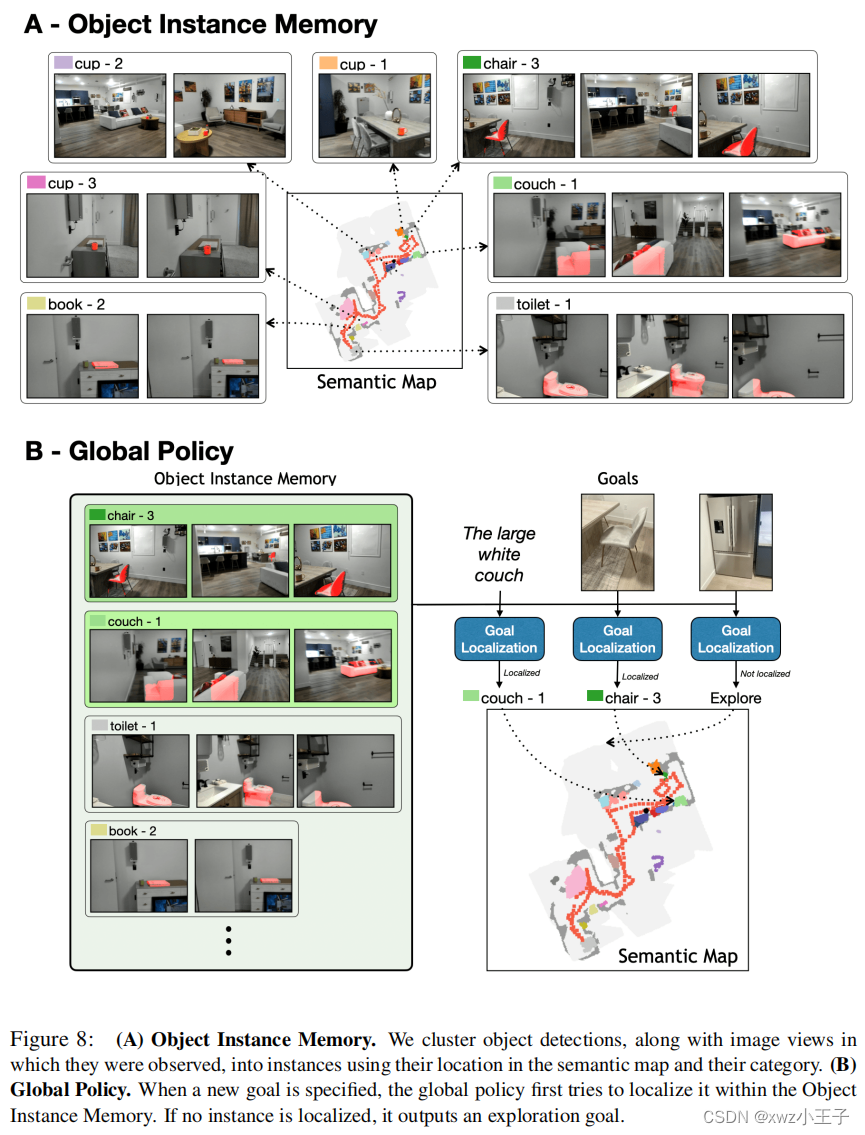 A - Object Instance Memory

cup - 2

cup - 1

chair - 3

cup - 3

couch - 1

book - 2

toilet - 1

Semantic Map

B - Global Policy

Object Instance Memory

chair - 3

couch - 1

toilet - 1

book - 2

Goals

The large white couch

Goal Localization

Goal Localization

Goal Localization

Localized

Localized

Not localized

couch - 1

chair - 3

Explore

Semantic Map

Figure 8: **(A) Object Instance Memory.** We cluster object detections, along with image views in which they were observed, into instances using their location in the semantic map and their category. **(B) Global Policy.** When a new goal is specified, the global policy first tries to localize it within the Object Instance Memory. If no instance is localized, it outputs an exploration goal.

CSDN @xwz小王子