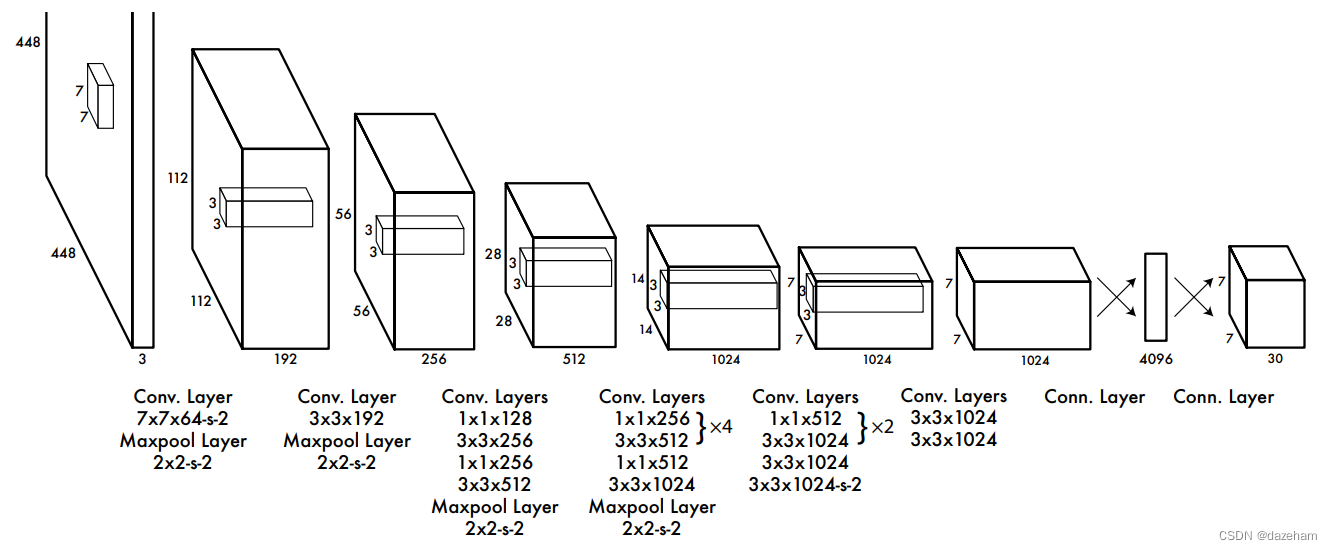 448
7
7
448
3
112
3
3
112
192
56
3
3
56
256
28
3
3
28
512
14
3
3
14
1024
7
3
3
7
1024
7
7
1024
4096
7
7
30

Conv. Layer
7x7x64-s-2
Maxpool Layer
2x2-s-2

Conv. Layer
3x3x192
Maxpool Layer
2x2-s-2

Conv. Layers
1x1x128
3x3x256
1x1x256
3x3x512
Maxpool Layer
2x2-s-2

Conv. Layers
1x1x256
3x3x512 } ×4
1x1x512
3x3x1024
Maxpool Layer
2x2-s-2

Conv. Layers
1x1x512
3x3x1024 } ×2
3x3x1024
3x3x1024-s-2

Conv. Layers
3x3x1024
3x3x1024

Conn. Layer

Conn. Layer

CSDN @dazeham