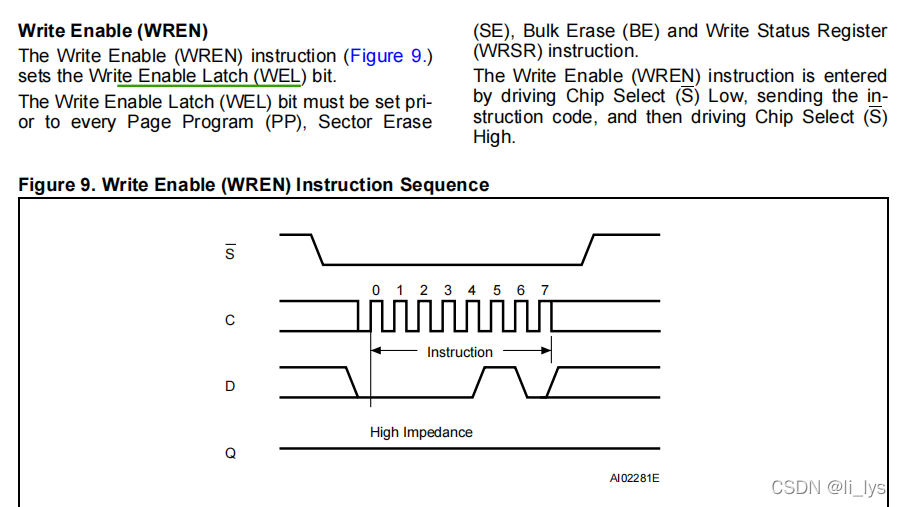 Write Enable (WREN)

The Write Enable (WREN) instruction (Figure 9.) sets the Write Enable Latch (WEL) bit.

The Write Enable Latch (WEL) bit must be set prior to every Page Program (PP), Sector Erase (SE), Bulk Erase (BE) and Write Status Register (WRSR) instruction.

The Write Enable (WREN) instruction is entered by driving Chip Select ($\overline{S}$) Low, sending the instruction code, and then driving Chip Select ($\overline{S}$) High.

Figure 9. Write Enable (WREN) Instruction Sequence

$\overline{S}$

0 1 2 3 4 5 6 7

C

Instruction

D

High Impedance

Q

AI02281E

CSDN @li_lys