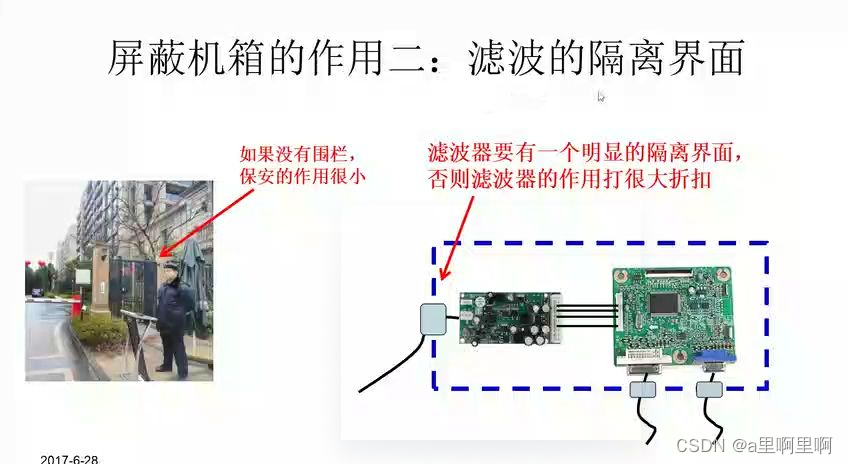 屏蔽机箱的作用二：滤波的隔离界面

如果没有围栏，保安的作用很小

滤波器要有一个明显的隔离界面，否则滤波器的作用打很大折扣

2017-6-28

CSDN @a里啊里啊