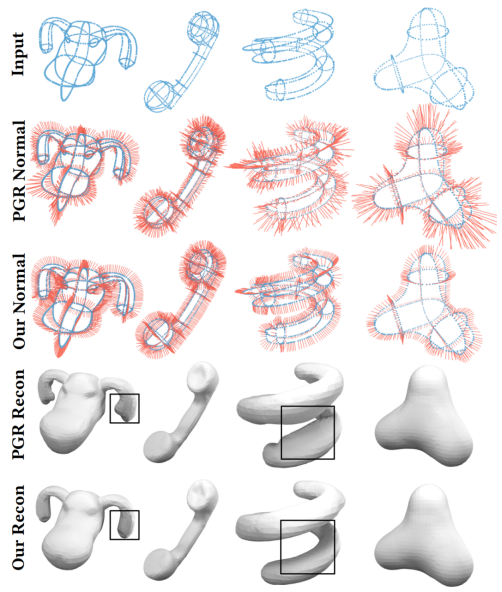 Input

PGR Normal

Our Normal

PGR Recon

Our Recon