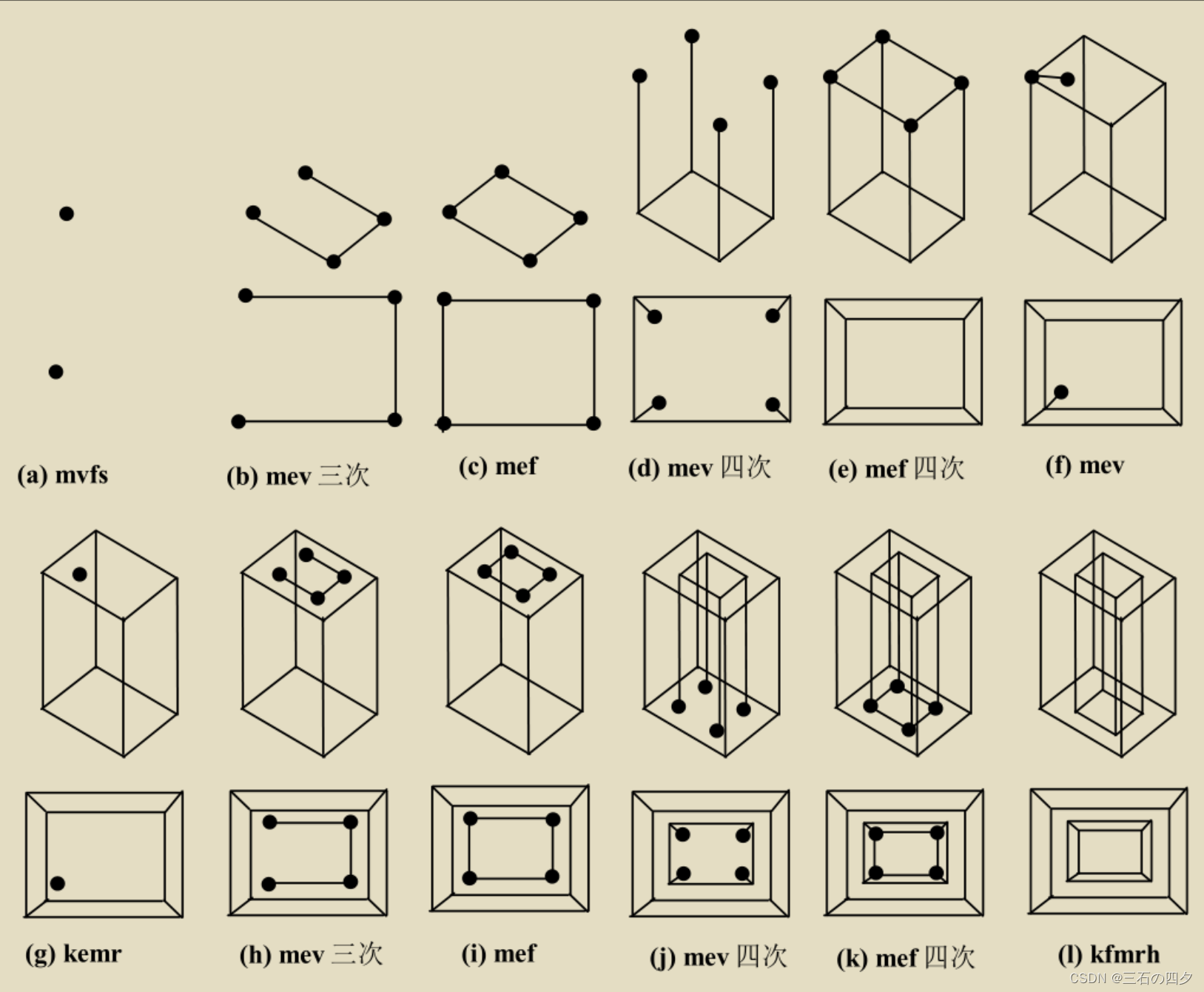 (a) mvfs

(b) mev 三次

(c) mef

(d) mev 四次

(e) mef 四次

(f) mev

(g) kemr

(h) mev 三次

(i) mef

(j) mev 四次

(k) mef 四次

(l) kfmrh

CSDN @三石の四夕