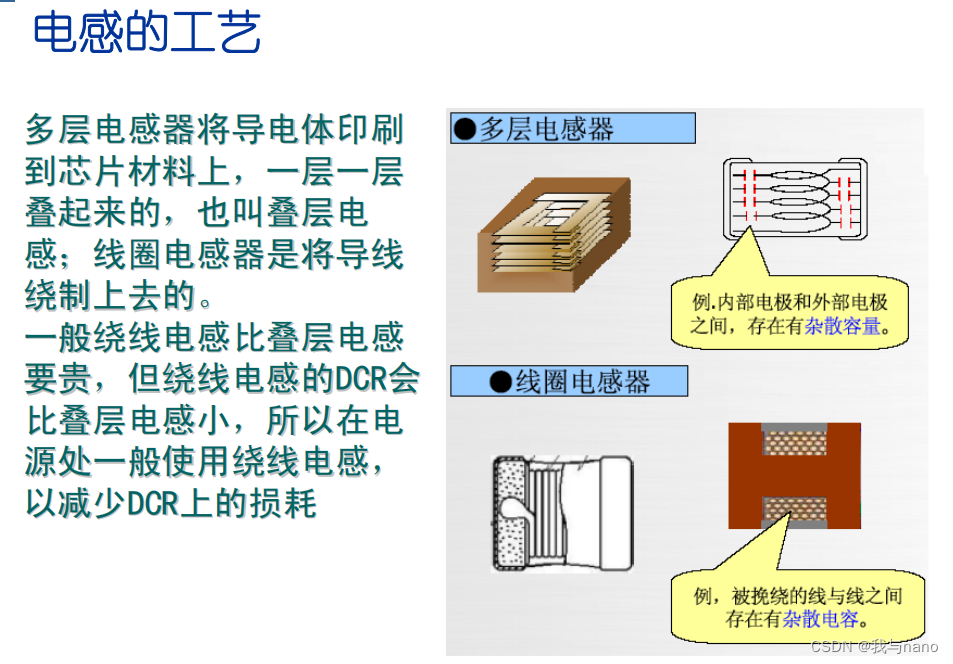 电感的工艺

多层电感器将导电体印刷到芯片材料上，一层一层叠起来的，也叫叠层电感；线圈电感器是将导线绕制上去的。
一般绕线电感比叠层电感要贵，但绕线电感的DCR会比叠层电感小，所以在电源处一般使用绕线电感，以减少DCR上的损耗

●多层电感器

例.内部电极和外部电极之间，存在有杂散容量。

●线圈电感器

例，被挽绕的线与线之间存在有杂散电容。

CSDN @我与nano