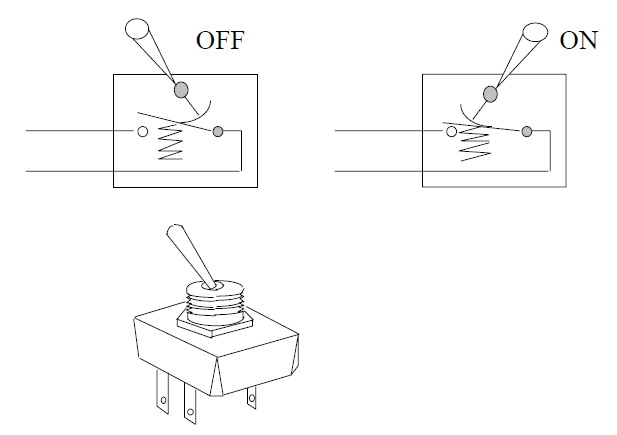 OFF

ON