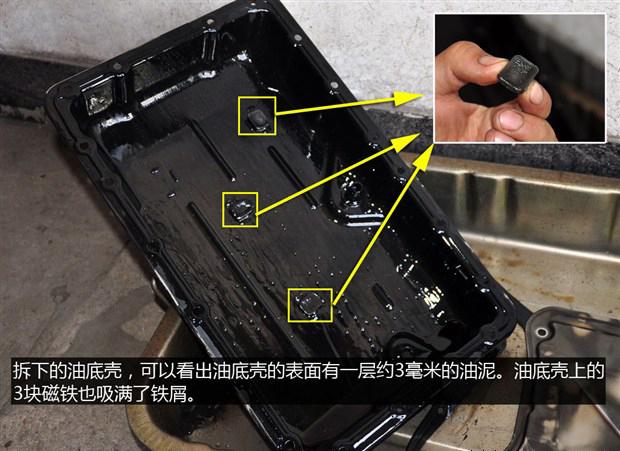 拆下的油底壳，可以看出油底壳的表面有一层约3毫米的油泥。油底壳上的3块磁铁也吸满了铁屑。