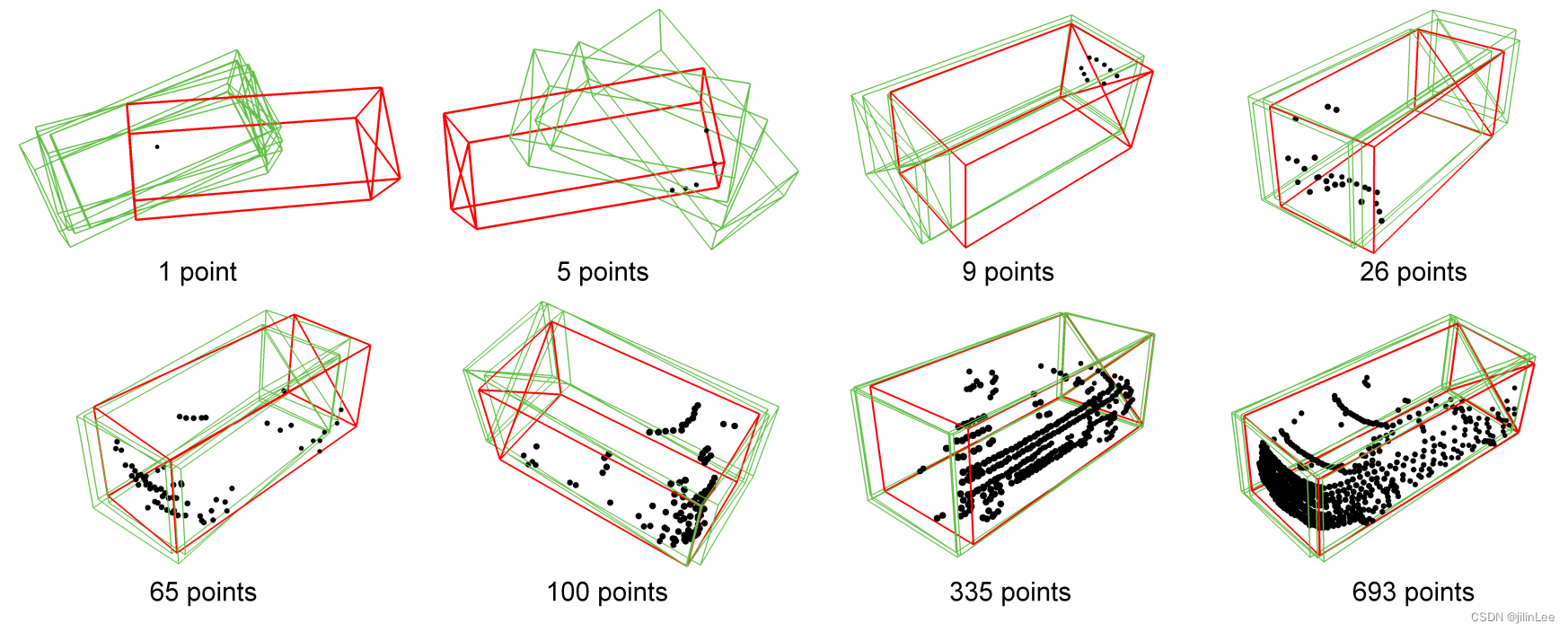 1 point

5 points

9 points

26 points

65 points

100 points

335 points

693 points

CSDN @jilinLee