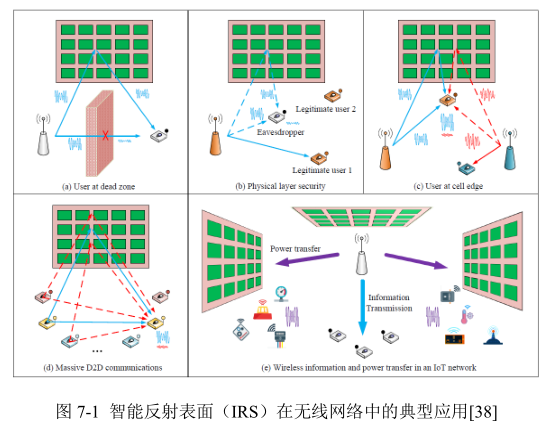 (a) User at dead zone

Legitimate user 2

Eavesdropper

Legitimate user 1

(b) Physical layer security

(c) User at cell edge

...

(d) Massive D2D communications

Power transfer

Information Transmission

(e) Wireless information and power transfer in an IoT network

图 7-1 智能反射表面（IRS）在无线网络中的典型应用[38]