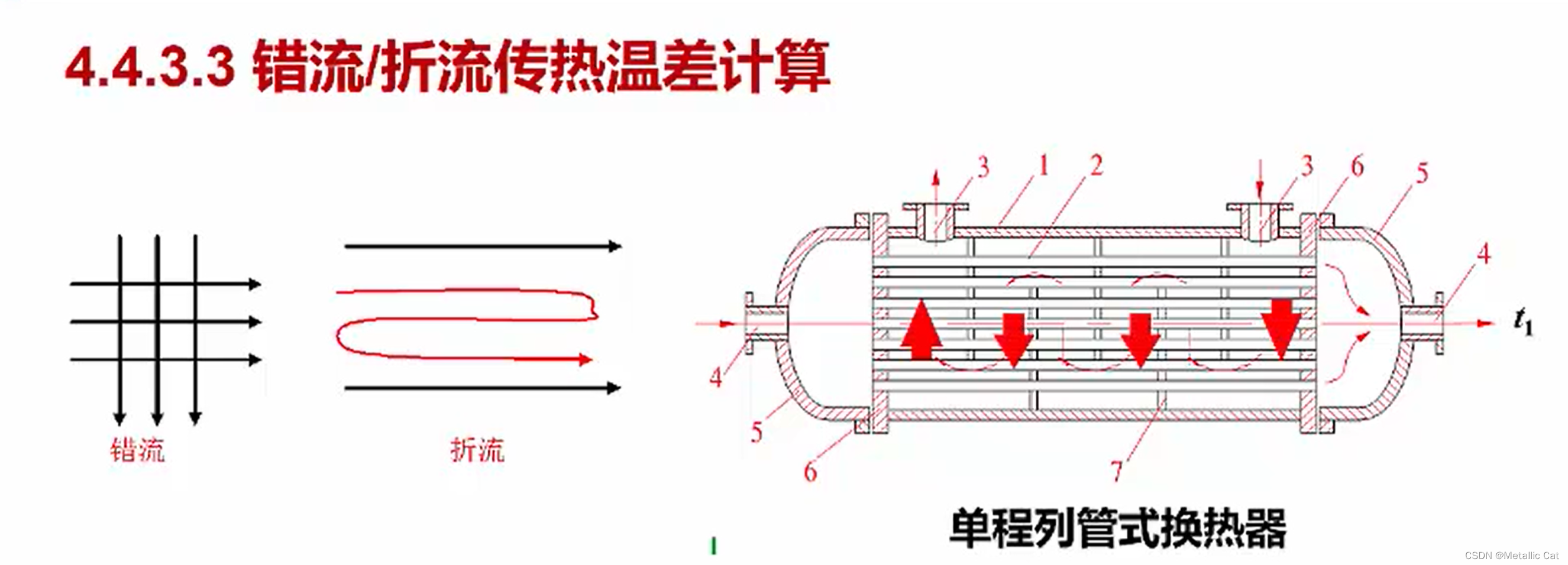 4.4.3.3 错流/折流传热温差计算

错流

折流

3 1 2 3 6 5 4 $t_1$ 4 5 6 7

单程列管式换热器

CSDN @Metallic Cat