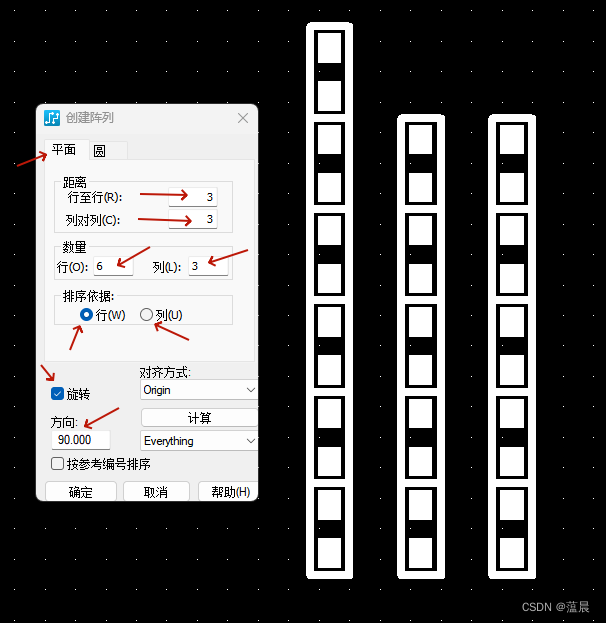 创建阵列

平面 圆

距离
行至行(R): 3
列对列(C): 3

数量
行(O): 6 列(L): 3

排序依据:
行(W) 列(U)

旋转
对齐方式:
Origin
方向:
90.000
计算
Everything
按参考编号排序

确定 取消 帮助(H)

CSDN @蕰晨