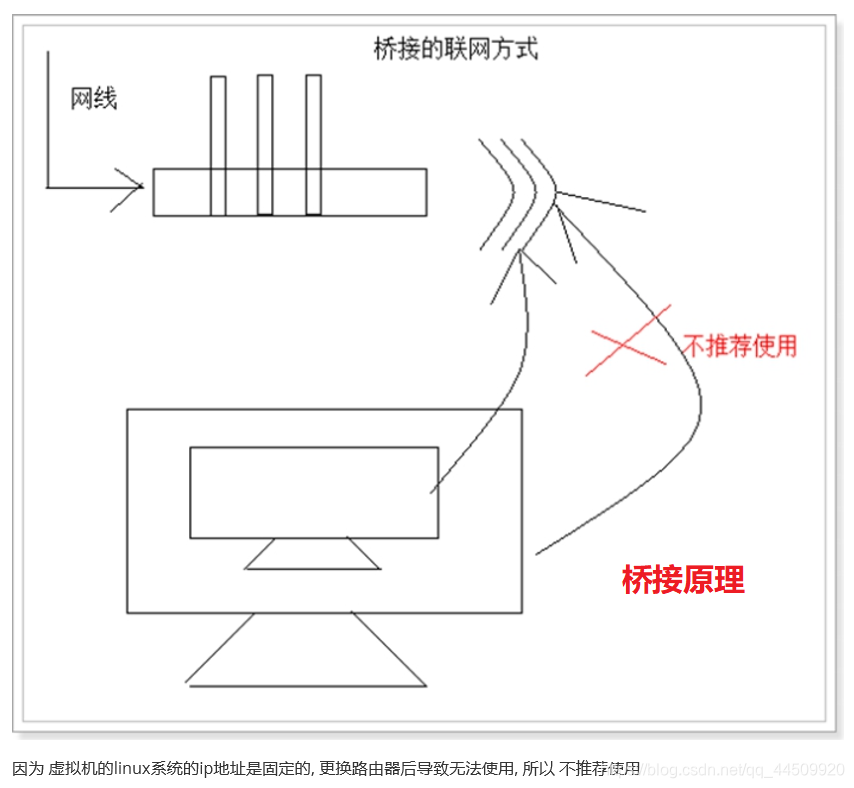 桥接的联网方式

网线

不推荐使用

桥接原理

因为 虚拟机的linux系统的ip地址是固定的, 更换路由器后导致无法使用, 所以 不推荐使用

https://blog.csdn.net/qq_44509920