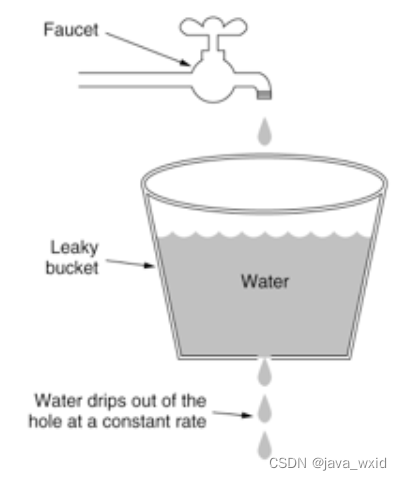 Faucet

Leaky bucket

Water

Water drips out of the hole at a constant rate

CSDN @java_wxid