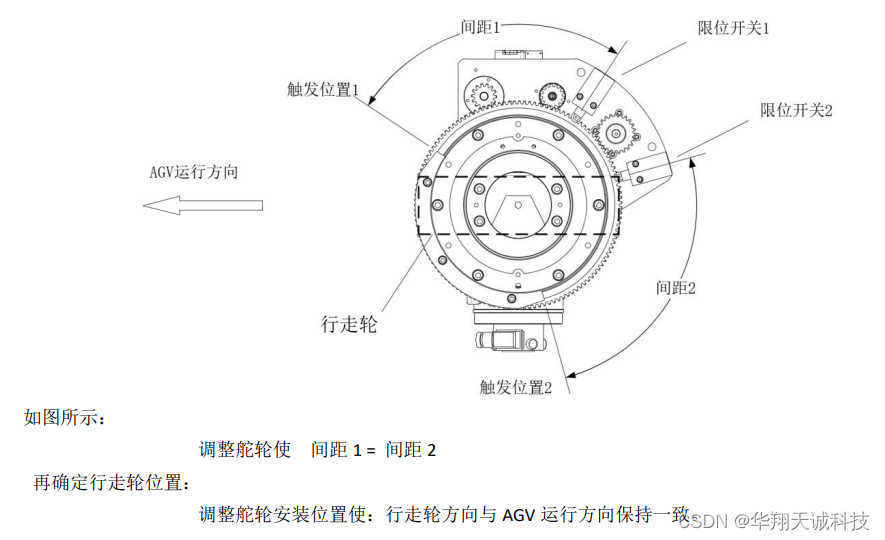 间距1
限位开关1
触发位置1
限位开关2
AGV运行方向
间距2
行走轮
触发位置2

如图所示：

调整舵轮使 间距 1 = 间距 2

再确定行走轮位置：

调整舵轮安装位置使：行走轮方向与 AGV 运行方向保持一致。

CSDN @华翔天诚科技