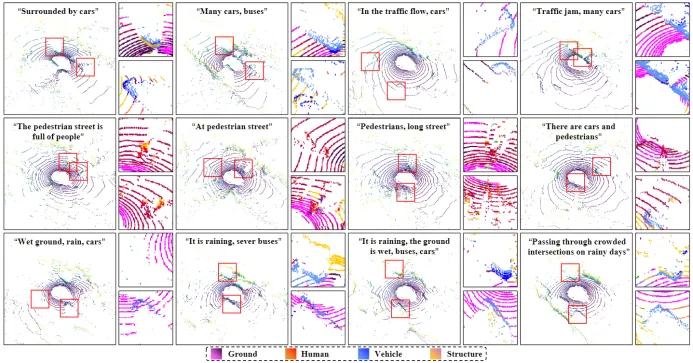 "Surrounded by cars"

"Many cars, buses"

"In the traffic flow, cars"

"Traffic jam, many cars"

"The pedestrian street is full of people"

"At pedestrian street"

"Pedestrians, long street"

"There are cars and pedestrians"

"Wet ground, rain, cars"

"It is raining, sever buses"

"It is raining, the ground is wet, buses, cars"

"Passing through crowded intersections on rainy days"

Ground Human Vehicle Structure