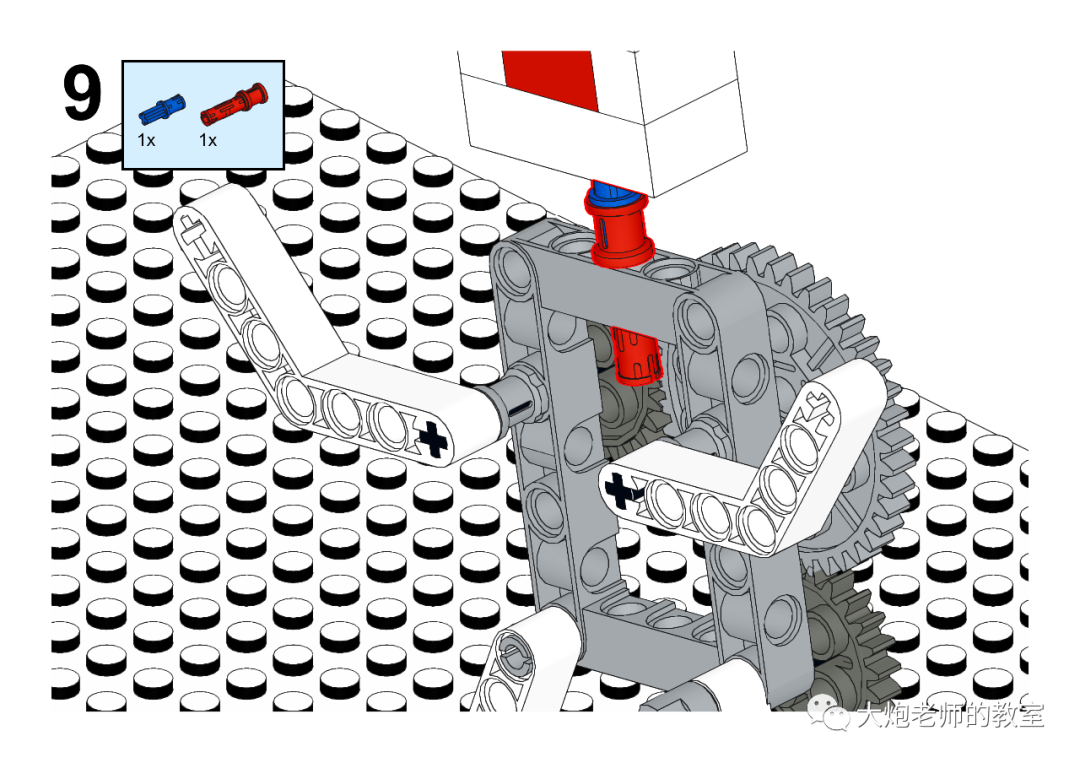 9

1x 1x

大炮老师的教室