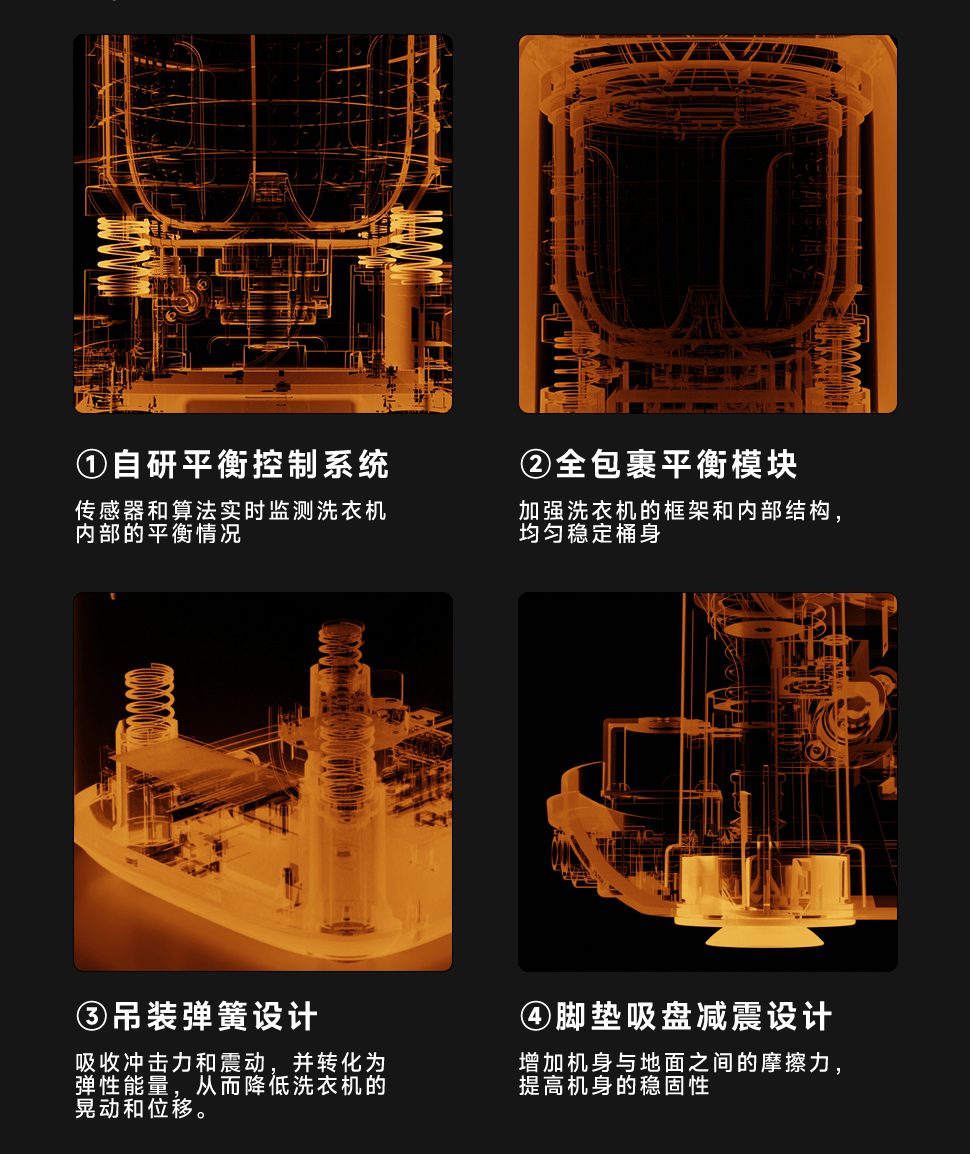 ①自研平衡控制系统

传感器和算法实时监测洗衣机内部的平衡情况

②全包裹平衡模块

加强洗衣机的框架和内部结构，均匀稳定桶身

③吊装弹簧设计

吸收冲击力和震动，并转化为弹性能量，从而降低洗衣机的晃动和位移。

④脚垫吸盘减震设计

增加机身与地面之间的摩擦力，提高机身的稳固性