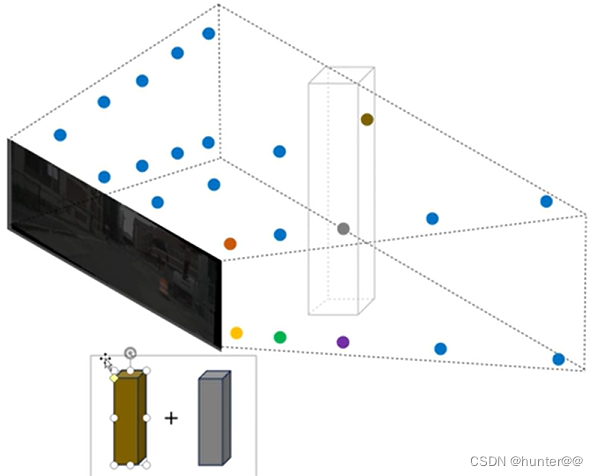 +

CSDN @hunter@@