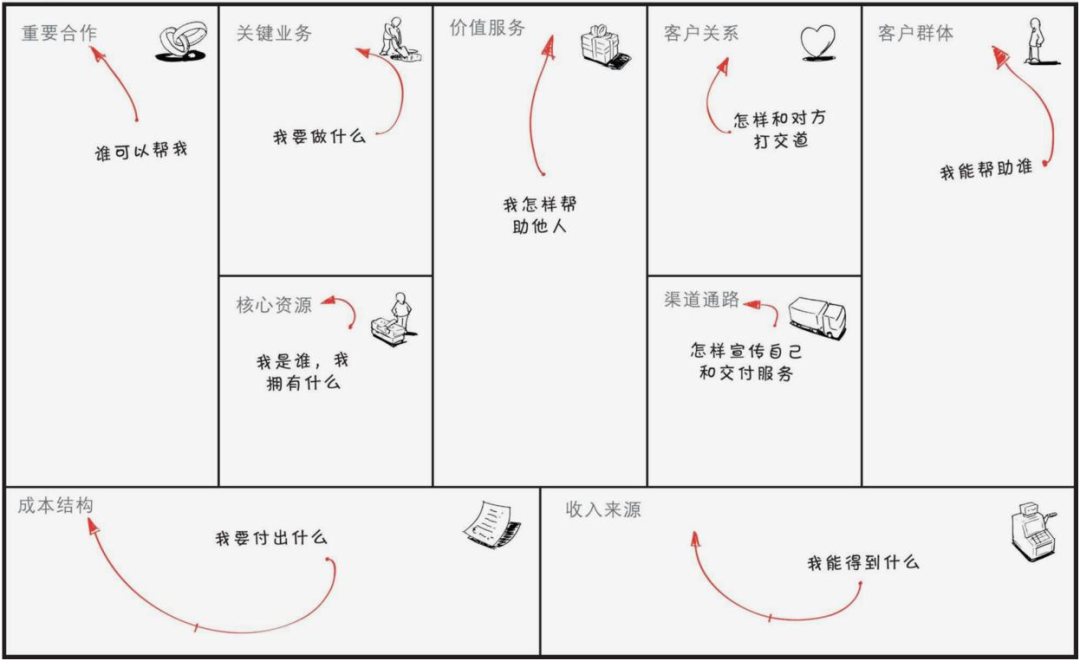 重要合作

谁可以帮我

关键业务

我要做什么

核心资源

我是谁，我拥有什么

价值服务

我怎样帮助他人

客户关系

怎样和对方打交道

渠道通路

怎样宣传自己和交付服务

客户群体

我能帮助谁

成本结构

我要付出什么

收入来源

我能得到什么