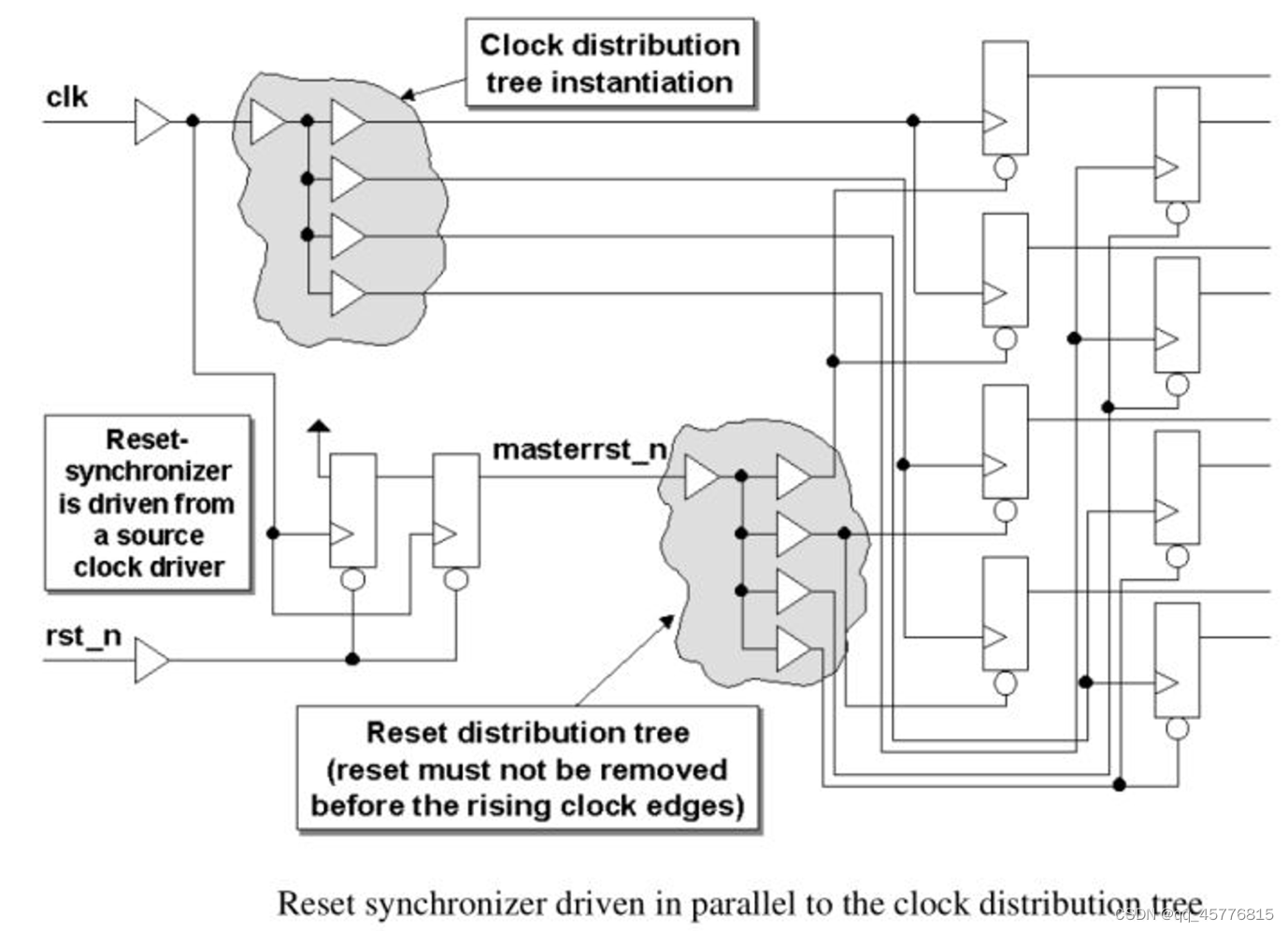 Clock distribution tree instantiation

clk

Reset-synchronizer is driven from a source clock driver

masterrst_n

rst_n

Reset distribution tree (reset must not be removed before the rising clock edges)

Reset synchronizer driven in parallel to the clock distribution tree

CSDN @qq_45776815