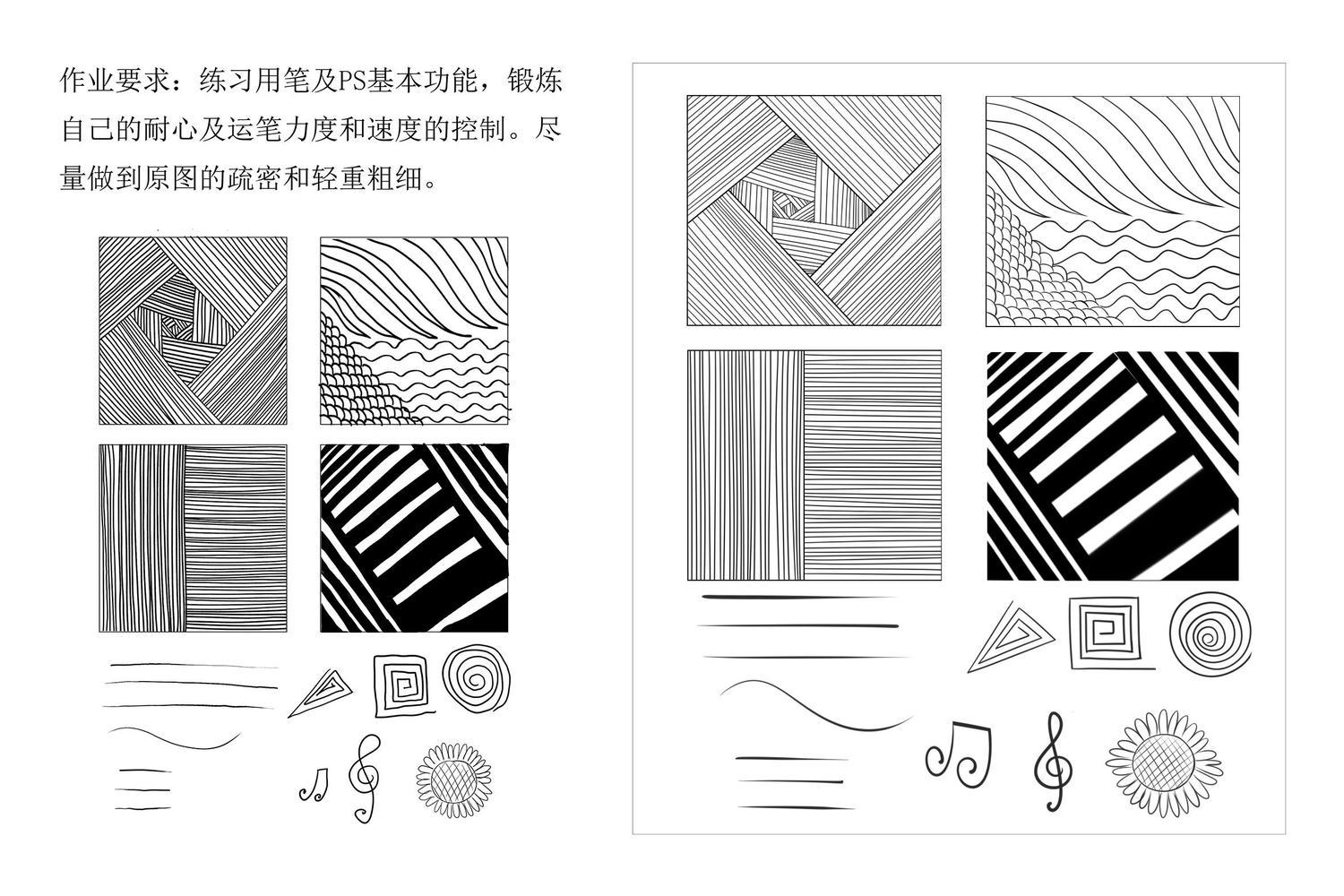 作业要求：练习用笔及PS基本功能，锻炼自己的耐心及运笔力度和速度的控制。尽量做到原图的疏密和轻重粗细。