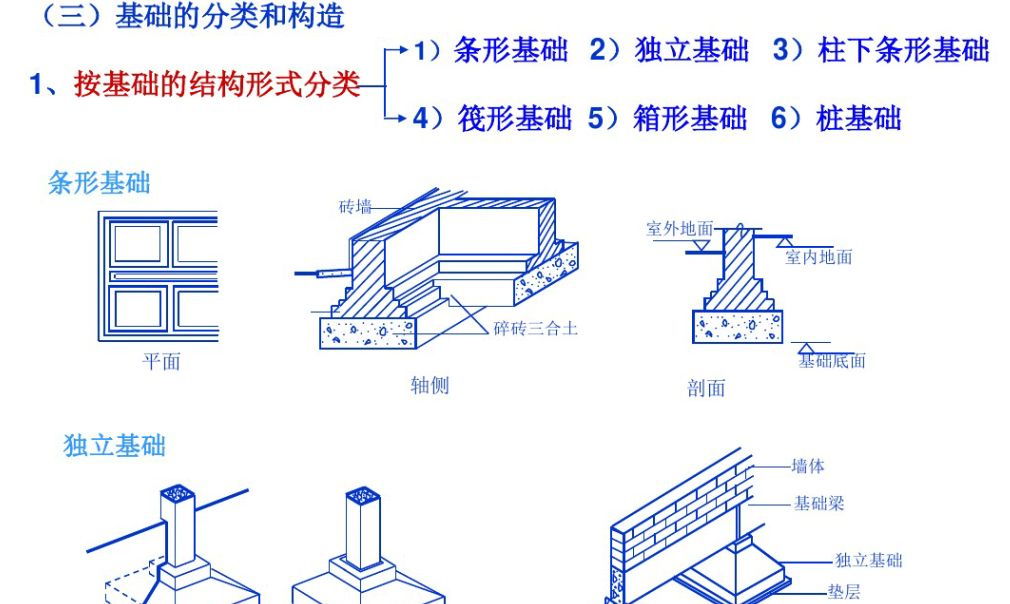 （三）基础的分类和构造

1、按基础的结构形式分类

1）条形基础 2）独立基础 3）柱下条形基础

4）筏形基础 5）箱形基础 6）桩基础

条形基础

平面

砖墙

碎砖三合土

轴侧

室外地面

室内地面

基础底面

剖面

独立基础

墙体

基础梁

独立基础

垫层