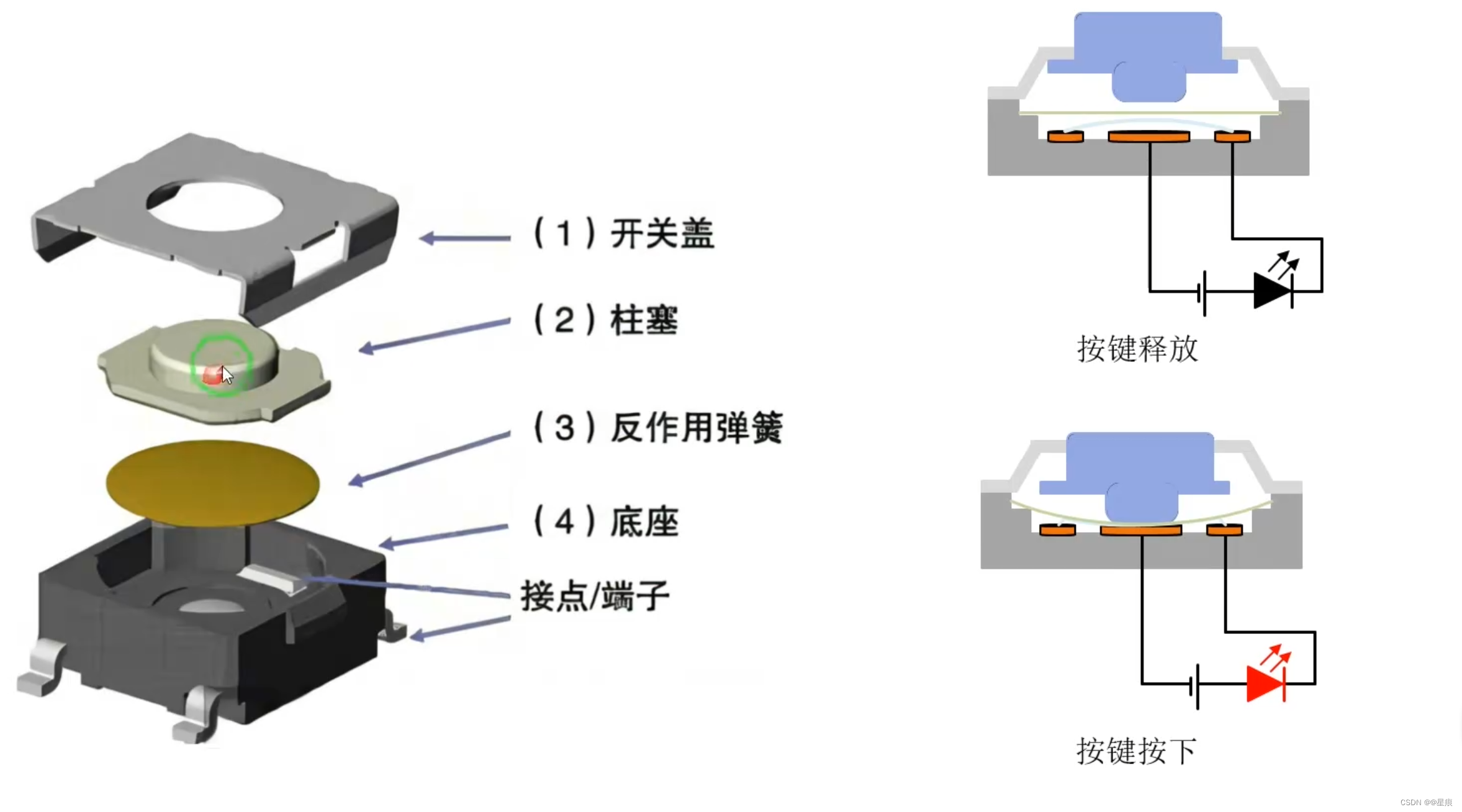 （1）开关盖

（2）柱塞

（3）反作用弹簧

（4）底座

接点/端子

按键释放

按键按下

CSDN @@星痕