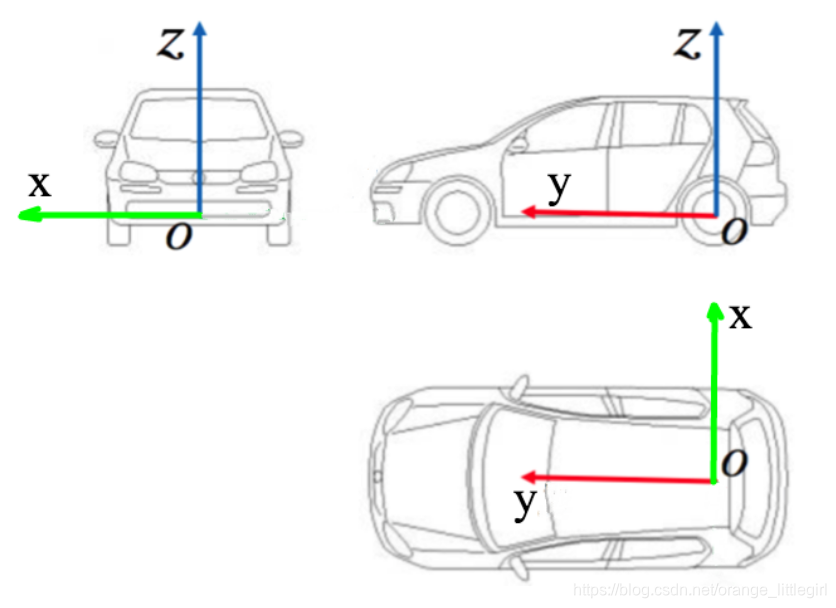 z
x
o
z
y
o
x
o
y
https://blog.csdn.net/orange_littlegirl