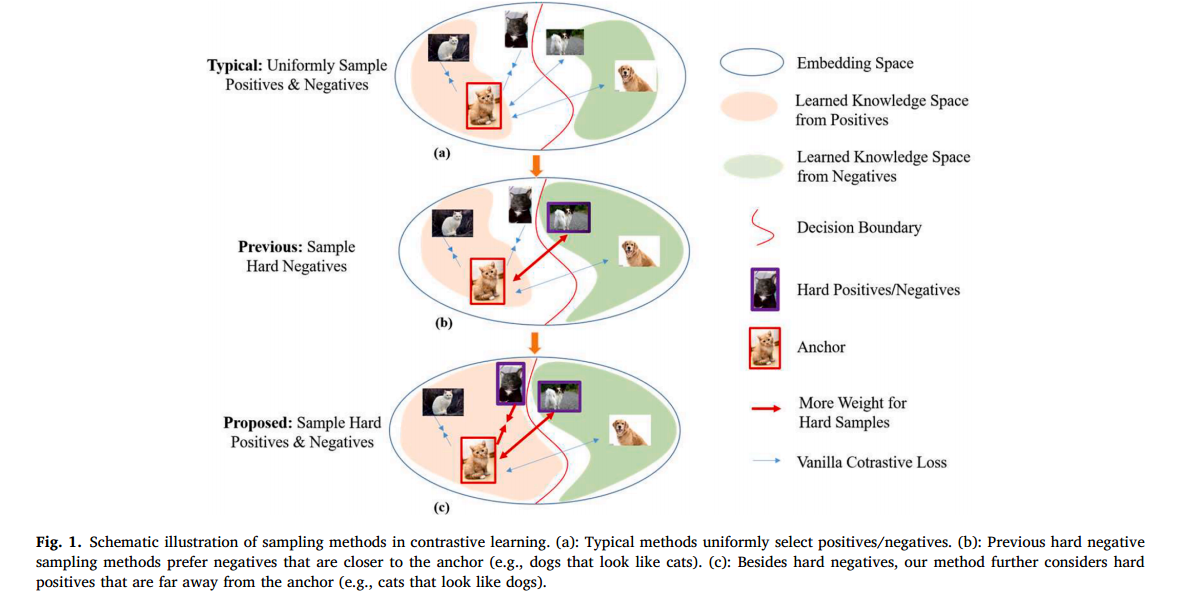 Typical: Uniformly Sample Positives & Negatives

(a)

Previous: Sample Hard Negatives

(b)

Proposed: Sample Hard Positives & Negatives

(c)

Embedding Space

Learned Knowledge Space from Positives

Learned Knowledge Space from Negatives

Decision Boundary

Hard Positives/Negatives

Anchor

More Weight for Hard Samples

Vanilla Cotrastive Loss

Fig. 1. Schematic illustration of sampling methods in contrastive learning. (a): Typical methods uniformly select positives/negatives. (b): Previous hard negative sampling methods prefer negatives that are closer to the anchor (e.g., dogs that look like cats). (c): Besides hard negatives, our method further considers hard positives that are far away from the anchor (e.g., cats that look like dogs).