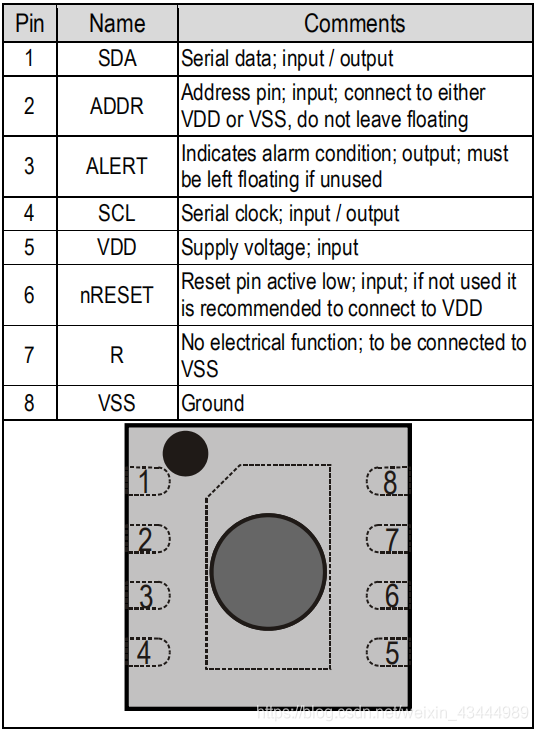 | Pin | Name | Comments |
|---|---|---|
| 1 | SDA | Serial data; input / output |
| 2 | ADDR | Address pin; input; connect to either VDD or VSS, do not leave floating |
| 3 | ALERT | Indicates alarm condition; output; must be left floating if unused |
| 4 | SCL | Serial clock; input / output |
| 5 | VDD | Supply voltage; input |
| 6 | nRESET | Reset pin active low; input; if not used it is recommended to connect to VDD |
| 7 | R | No electrical function; to be connected to VSS |
| 8 | VSS | Ground |

1
2
3
4
8
7
6
5

https://blog.csdn.net/weixin_43444989