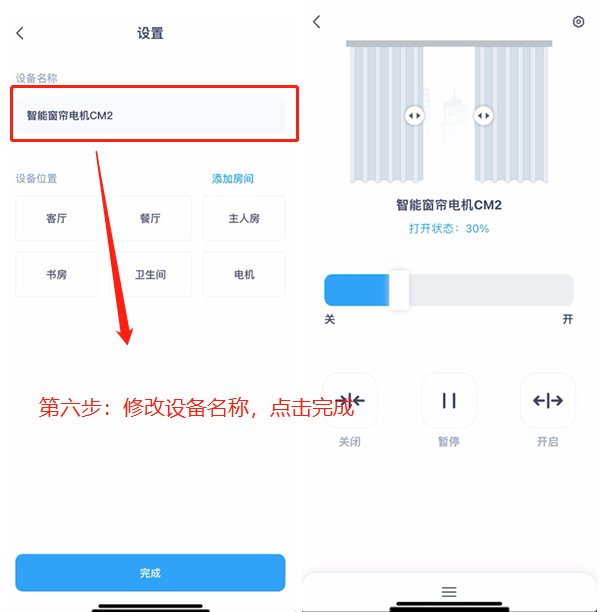 设置

设备名称

智能窗帘电机CM2

设备位置 添加房间

客厅 餐厅 主人房

书房 卫生间 电机

第六步：修改设备名称，点击完成

完成

智能窗帘电机CM2

打开状态：30%

关 开

关闭 暂停 开启