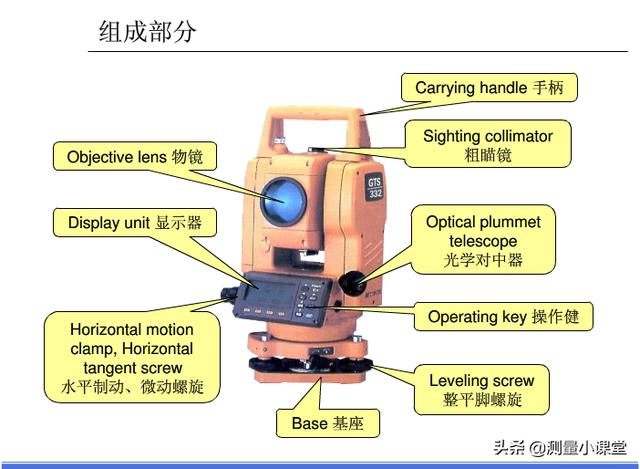 组成部分

Carrying handle 手柄

Sighting collimator 粗瞄镜

Objective lens 物镜

GTS 332

Display unit 显示器

Optical plummet telescope 光学对中器

Operating key 操作健

Horizontal motion clamp, Horizontal tangent screw 水平制动、微动螺旋

Leveling screw 整平脚螺旋

Base 基座

头条 @测量小课堂