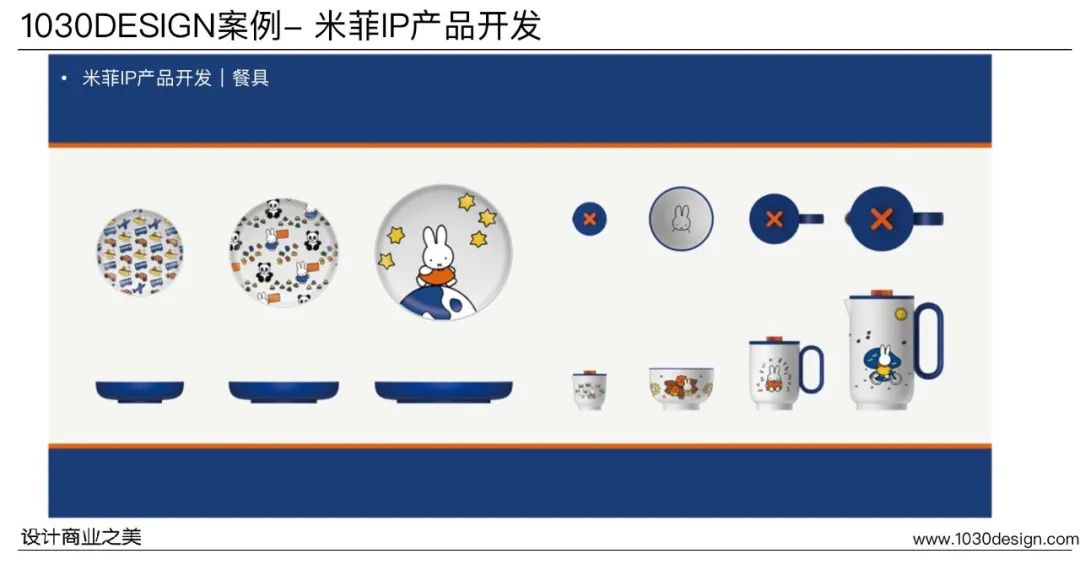 1030DESIGN案例– 米菲IP产品开发

• 米菲IP产品开发｜餐具

设计商业之美

www.1030design.com