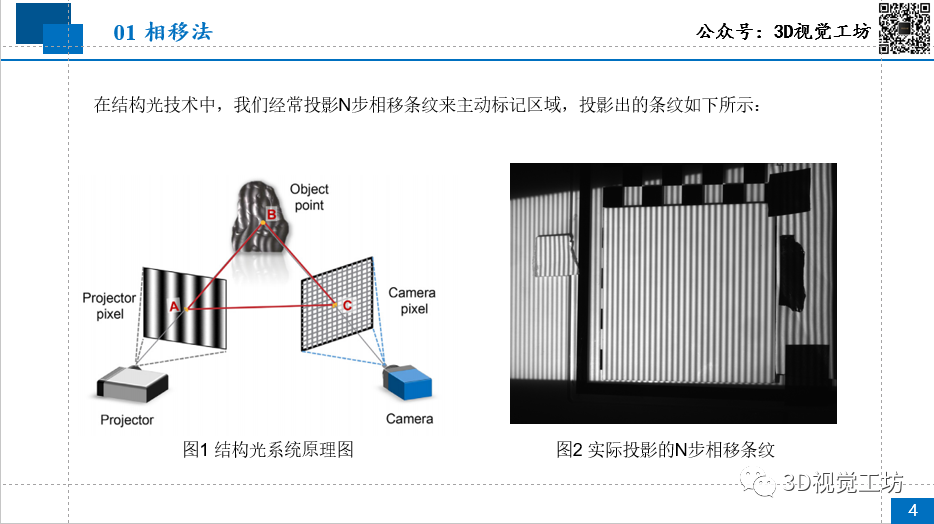 01 相移法

公众号：3D视觉工坊

在结构光技术中，我们经常投影N步相移条纹来主动标记区域，投影出的条纹如下所示：

Object point

B

Projector pixel

A

C

Camera pixel

Projector

Camera

图1 结构光系统原理图

图2 实际投影的N步相移条纹

3D视觉工坊

4